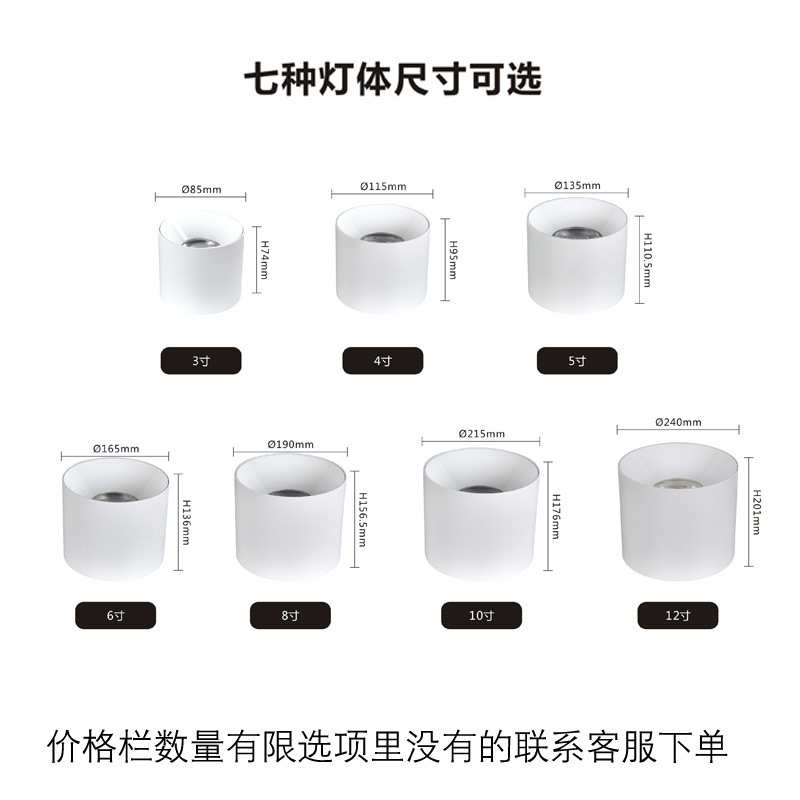 七种灯体尺寸可选

Ø85mm
H74mm
3寸

Ø115mm
H95mm
4寸

Ø135mm
H110.5mm
5寸

Ø165mm
H136mm
6寸

Ø190mm
H156.5mm
8寸

Ø215mm
H176mm
10寸

Ø240mm
H201mm
12寸

价格栏数量有限选项里没有的联系客服下单