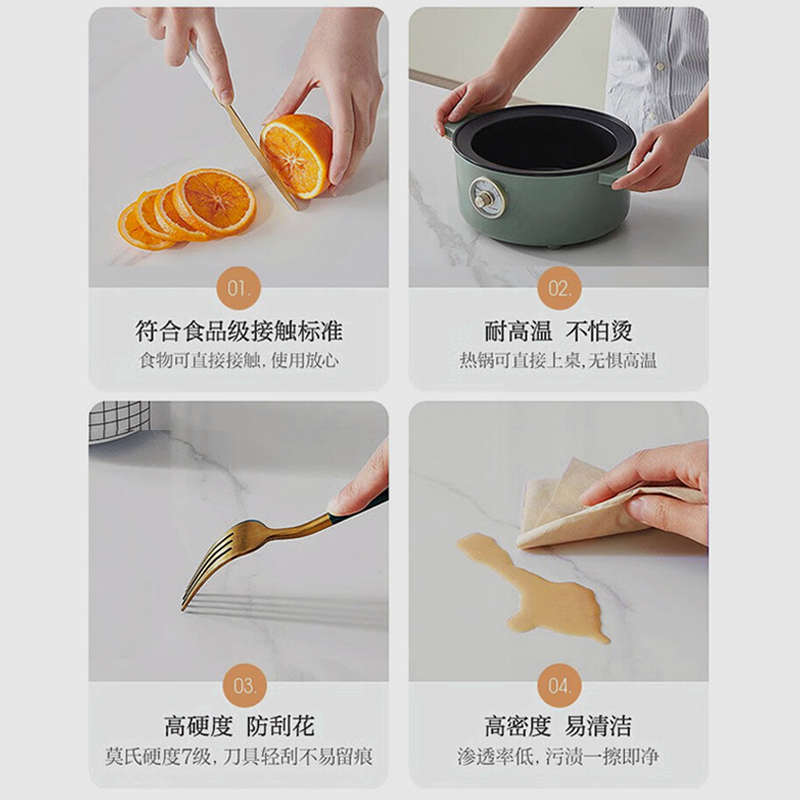 01.

符合食品级接触标准

食物可直接接触，使用放心

02.

耐高温 不怕烫

热锅可直接上桌，无惧高温

03.

高硬度 防刮花

莫氏硬度7级，刀具轻刮不易留痕

04.

高密度 易清洁

渗透率低，污渍一擦即净