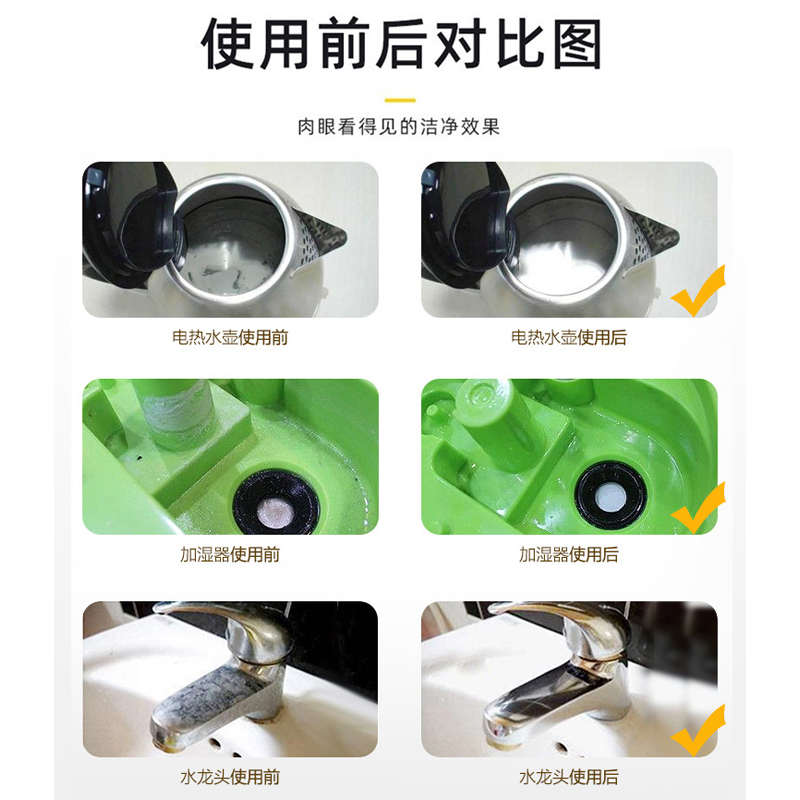 使用前后对比图

肉眼看得见的洁净效果

电热水壶使用前

电热水壶使用后

加湿器使用前

加湿器使用后

水龙头使用前

水龙头使用后