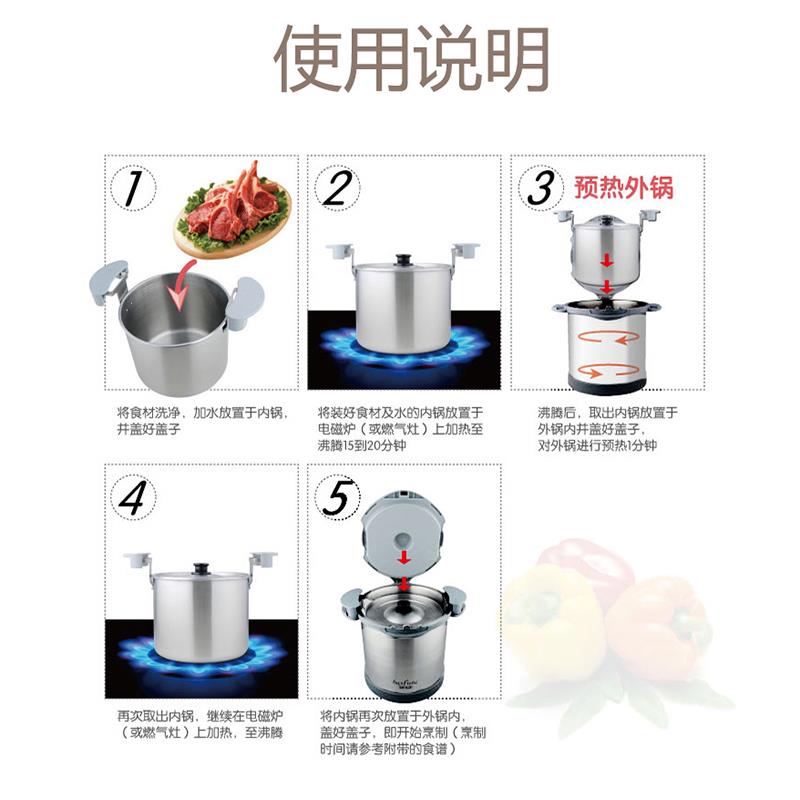 使用说明

1

将食材洗净，加水放置于内锅，并盖好盖子

2

将装好食材及水的内锅放置于电磁炉（或燃气灶）上加热至沸腾15到20分钟

3 预热外锅

沸腾后，取出内锅放置于外锅内并盖好盖子，对外锅进行预热1分钟

4

再次取出内锅，继续在电磁炉（或燃气灶）上加热，至沸腾

5

将内锅再次放置于外锅内，盖好盖子，即开始烹制（烹制时间请参考附带的食谱）