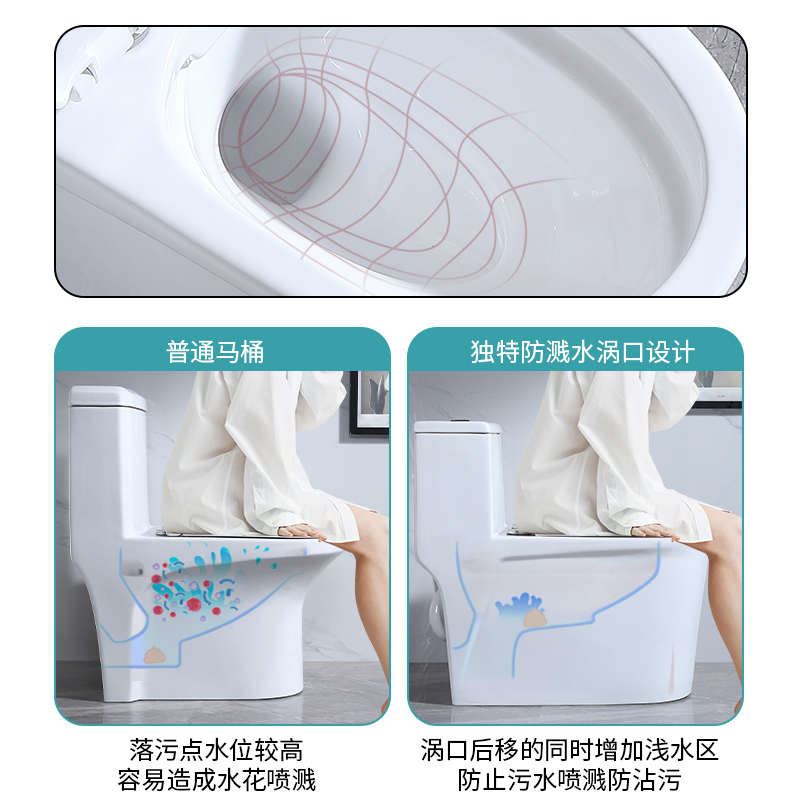 普通马桶

落污点水位较高
容易造成水花喷溅

独特防溅水涡口设计

涡口后移的同时增加浅水区
防止污水喷溅防沾污