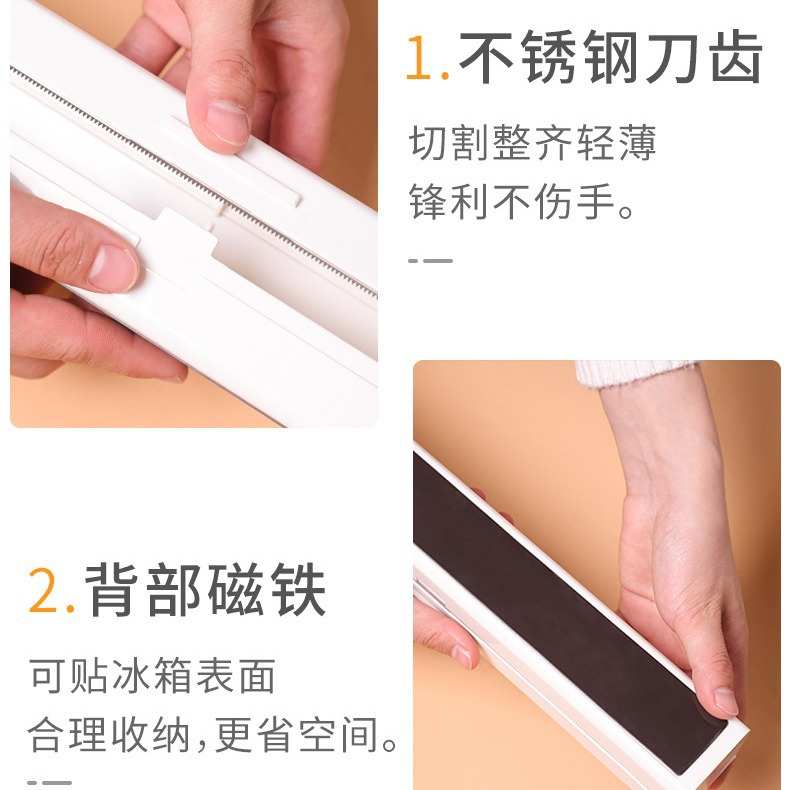 1.不锈钢刀齿

切割整齐轻薄
锋利不伤手。

2.背部磁铁

可贴冰箱表面
合理收纳，更省空间。