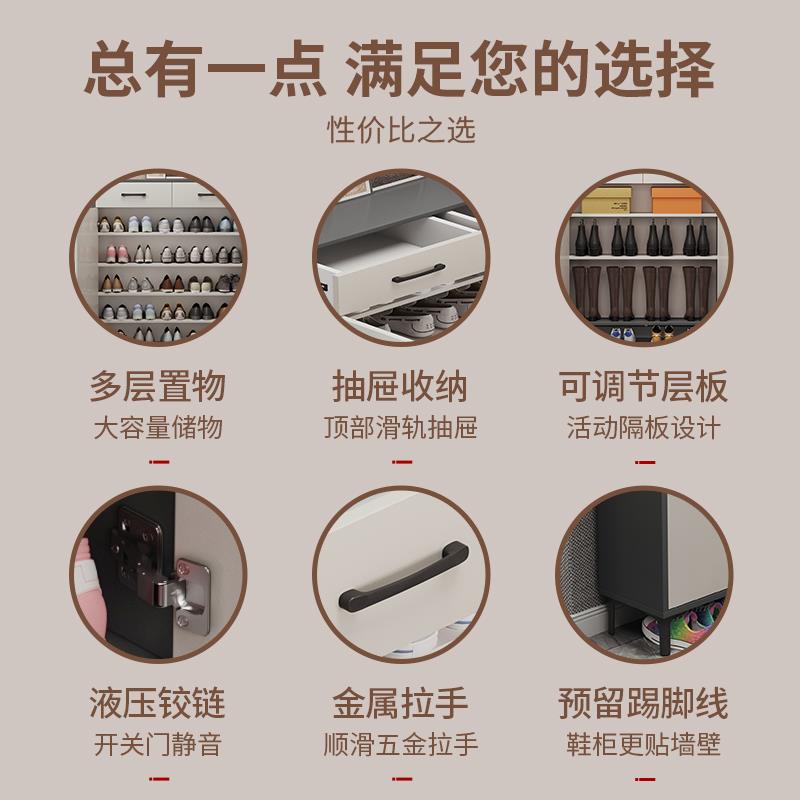 总有一点 满足您的选择

性价比之选

多层置物
大容量储物

抽屉收纳
顶部滑轨抽屉

可调节层板
活动隔板设计

液压铰链
开关门静音

金属拉手
顺滑五金拉手

预留踢脚线
鞋柜更贴墙壁