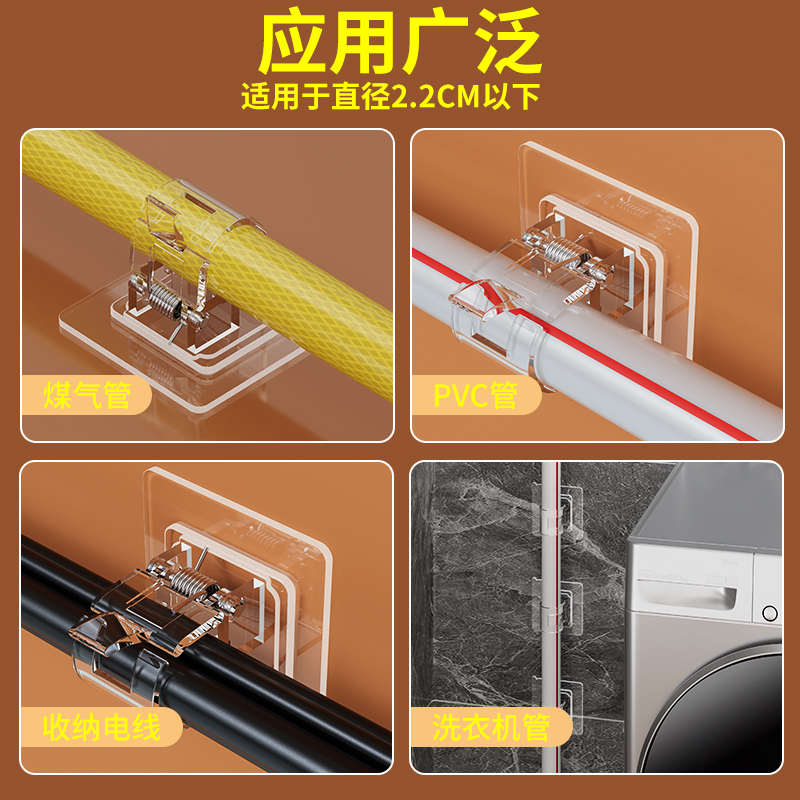 应用广泛
适用于直径2.2CM以下

煤气管

PVC管

收纳电线

洗衣机管