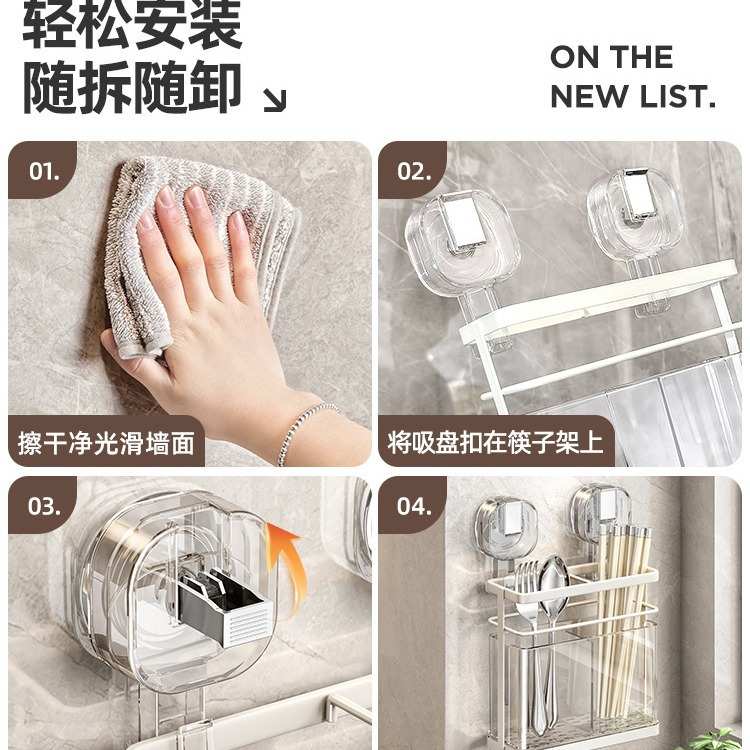 轻松安装
随拆随卸 ↘

ON THE
NEW LIST.

01.
擦干净光滑墙面

02.
将吸盘扣在筷子架上

03.

04.