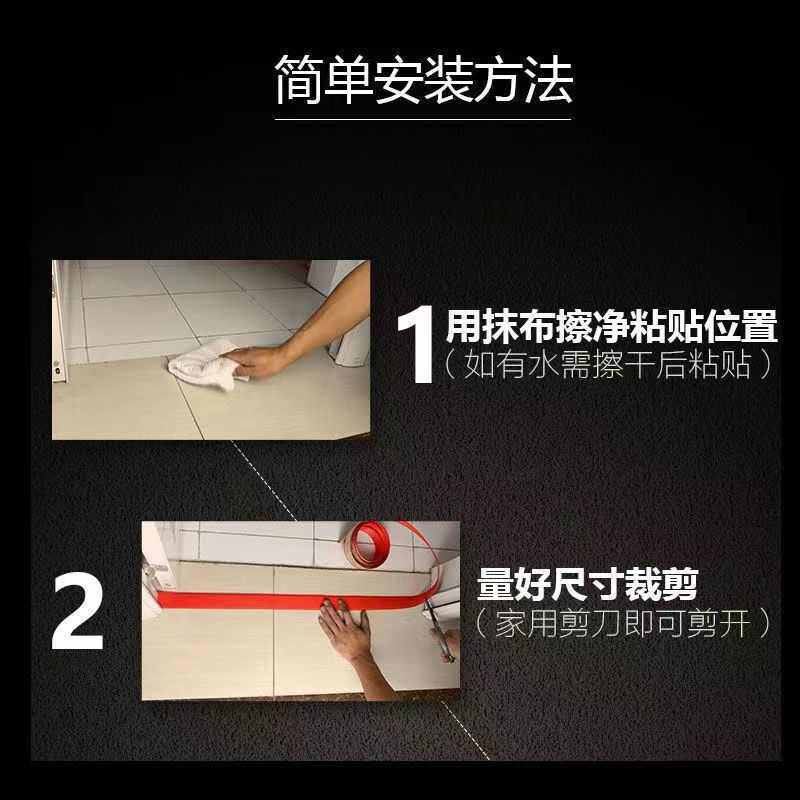 简单安装方法

1 用抹布擦净粘贴位置
（如有水需擦干后粘贴）

2 量好尺寸裁剪
（家用剪刀即可剪开）