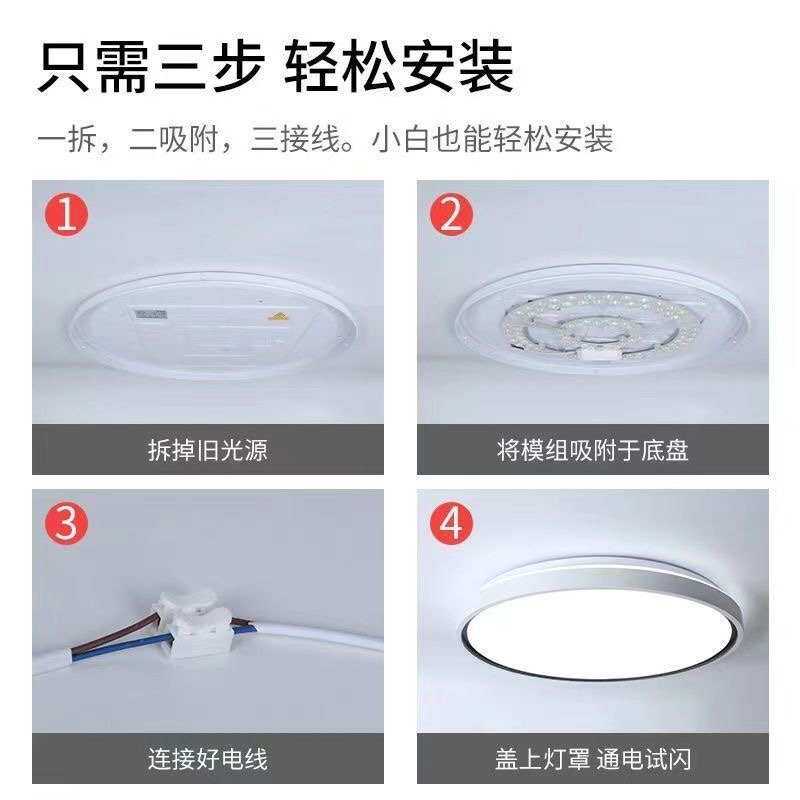 只需三步 轻松安装

一拆，二吸附，三接线。小白也能轻松安装

1

拆掉旧光源

2

将模组吸附于底盘

3

连接好电线

4

盖上灯罩 通电试闪