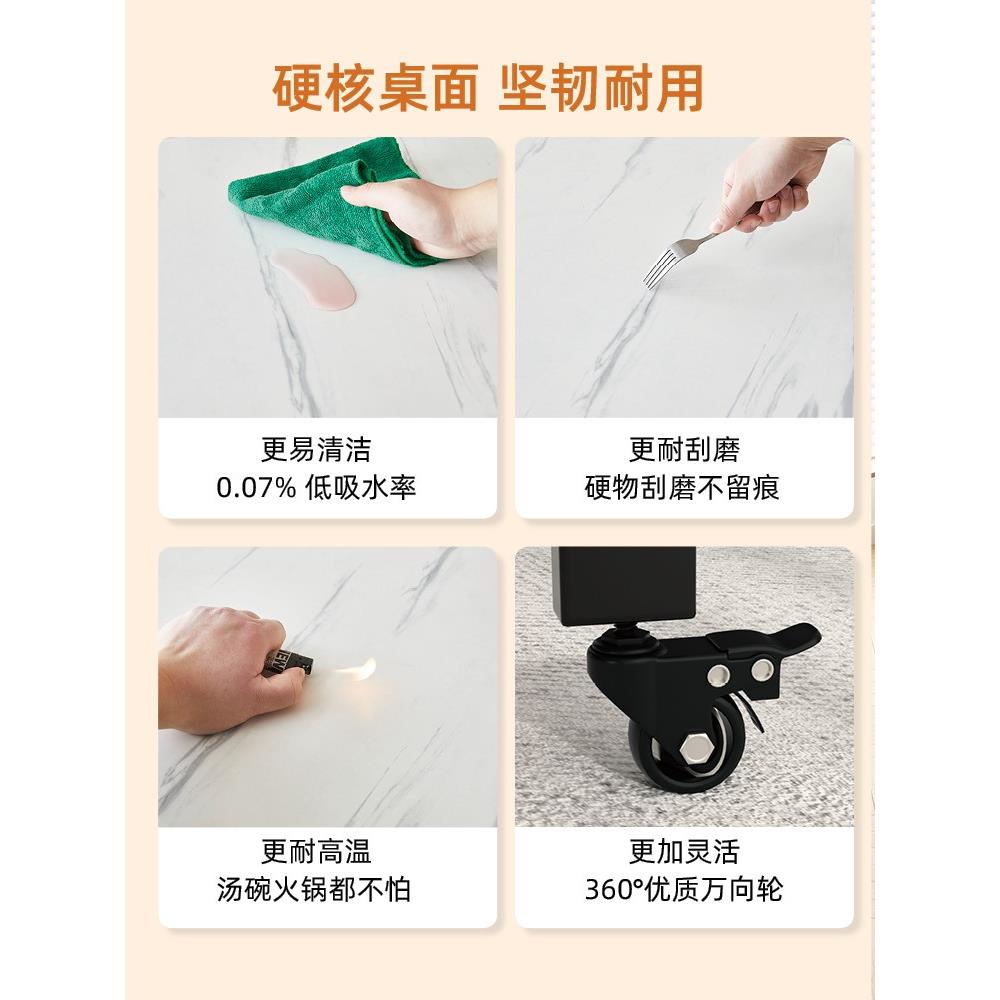 硬核桌面 坚韧耐用

更易清洁
0.07% 低吸水率

更耐刮磨
硬物刮磨不留痕

更耐高温
汤碗火锅都不怕

更加灵活
360°优质万向轮