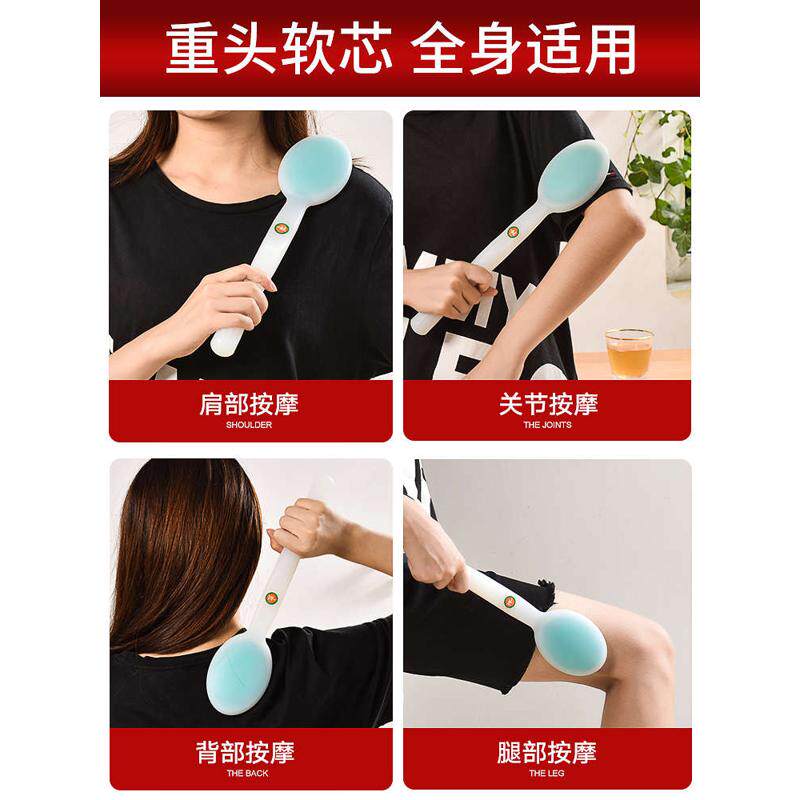 重头软芯 全身适用

肩部按摩
SHOULDER

关节按摩
THE JOINTS

背部按摩
THE BACK

腿部按摩
THE LEG