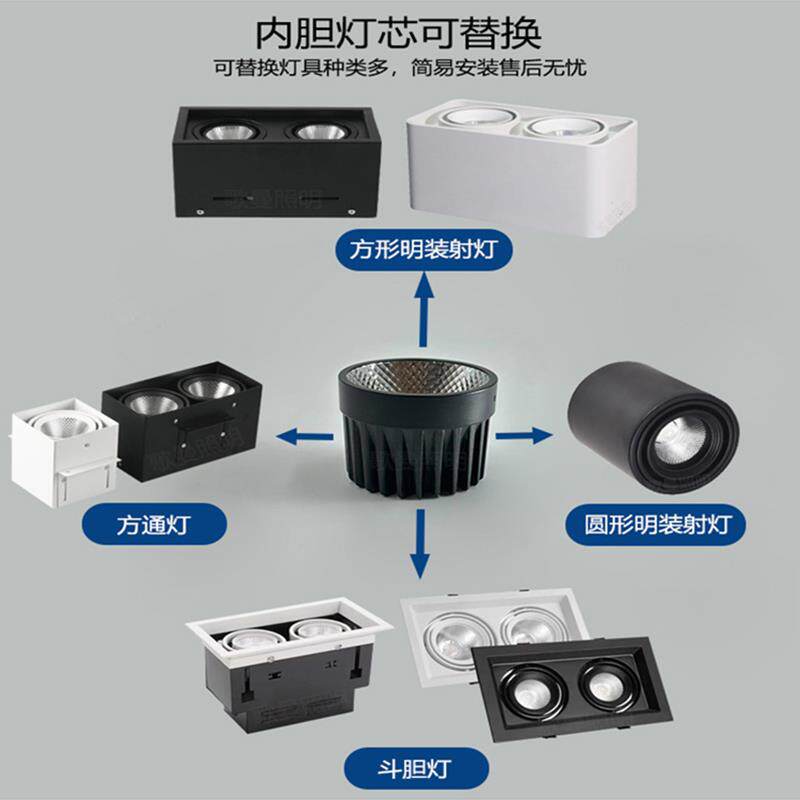 内胆灯芯可替换

可替换灯具种类多，简易安装售后无忧

方形明装射灯

方通灯

圆形明装射灯

斗胆灯