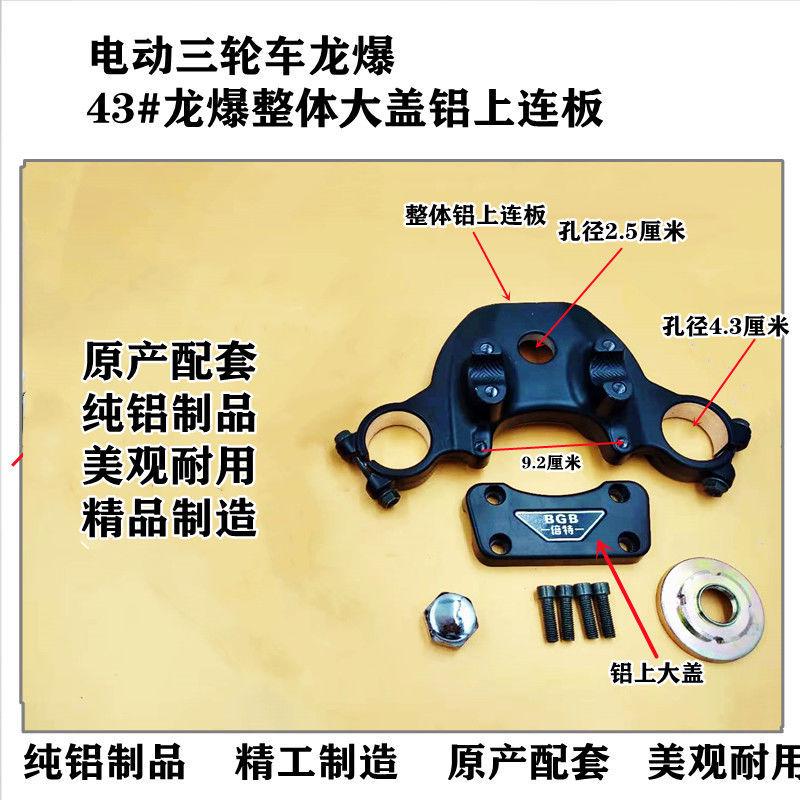 电动三轮车龙爆
43#龙爆整体大盖铝上连板

整体铝上连板
孔径2.5厘米
孔径4.3厘米

原产配套
纯铝制品
美观耐用
精品制造

9.2厘米
BGB
—铝特—
铝上大盖

纯铝制品 精工制造 原产配套 美观耐用