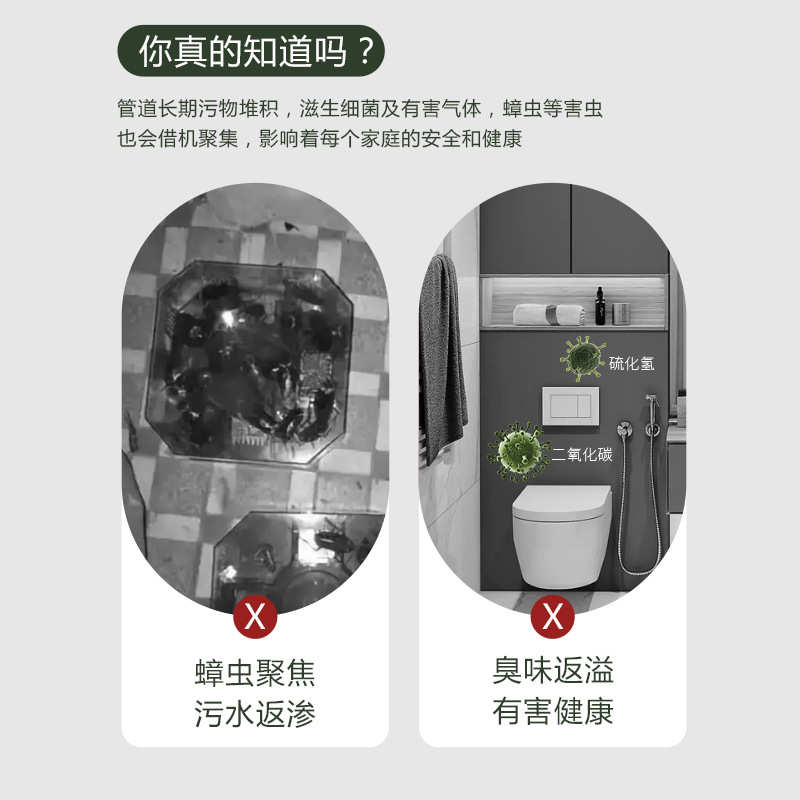 你真的知道吗？

管道长期污物堆积，滋生细菌及有害气体，蟑虫等害虫也会借机聚集，影响着每个家庭的安全和健康

X

蟑虫聚焦
污水返渗

硫化氢

二氧化碳

X

臭味返溢
有害健康