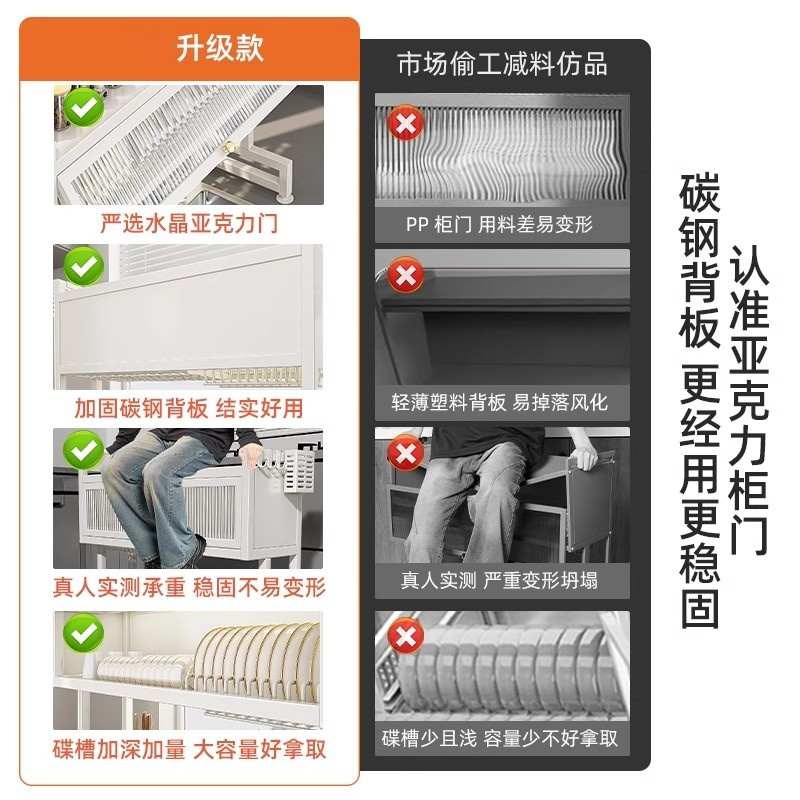 升级款

严选水晶亚克力门

加固碳钢背板 结实好用

真人实测承重 稳固不易变形

碟槽加深加量 大容量好拿取

市场偷工减料仿品

PP 柜门 用料差易变形

轻薄塑料背板 易掉落风化

真人实测 严重变形坍塌

碟槽少且浅 容量少不好拿取

认准亚克力柜门

碳钢背板 更经用更稳固