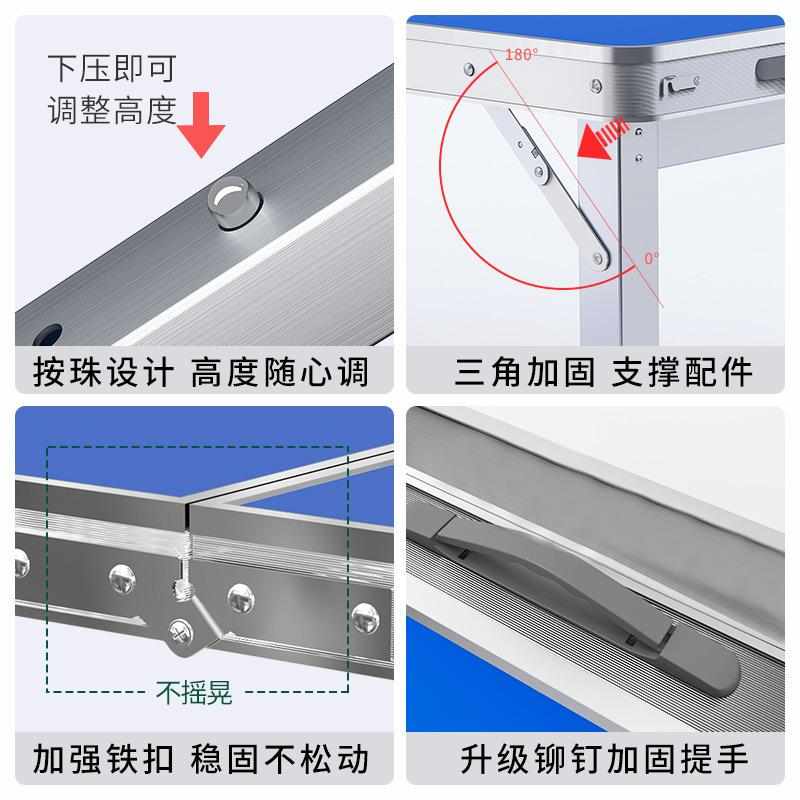 下压即可
调整高度

按珠设计 高度随心调

180°

0°

三角加固 支撑配件

不摇晃

加强铁扣 稳固不松动

升级铆钉加固提手