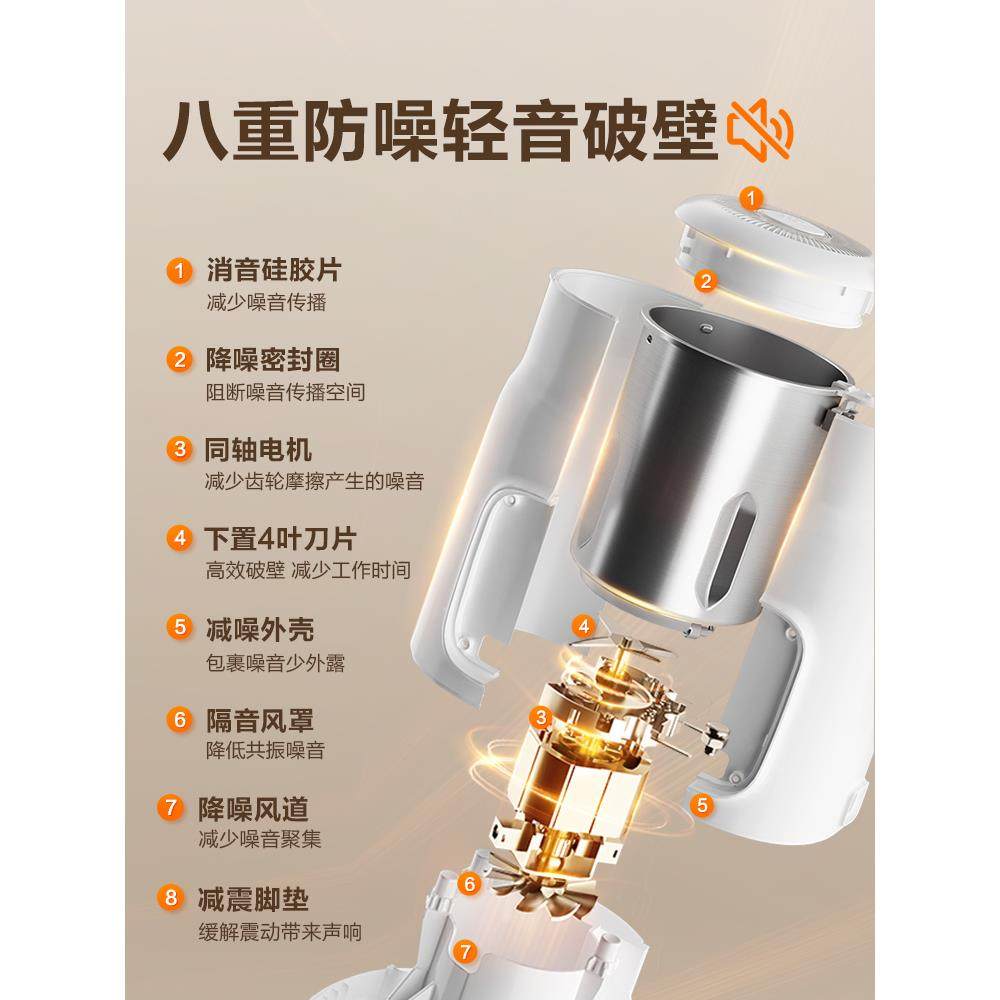 八重防噪轻音破壁

1 消音硅胶片
减少噪音传播

2 降噪密封圈
阻断噪音传播空间

3 同轴电机
减少齿轮摩擦产生的噪音

4 下置4叶刀片
高效破壁 减少工作时间

5 减噪外壳
包裹噪音少外露

6 隔音风罩
降低共振噪音

7 降噪风道
减少噪音聚集

8 减震脚垫
缓解震动带来声响

1
2
4
3
5
6
7