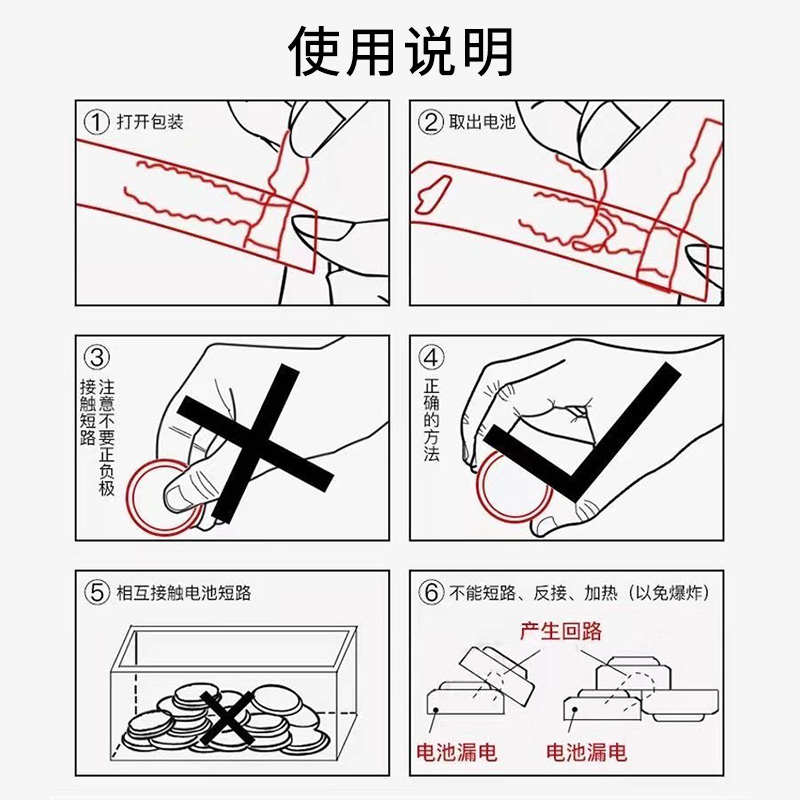 使用说明

① 打开包装

② 取出电池

③ 注意不要正负极接触短路

④ 正确的方法

⑤ 相互接触电池短路

⑥ 不能短路、反接、加热（以免爆炸）

产生回路

电池漏电

电池漏电