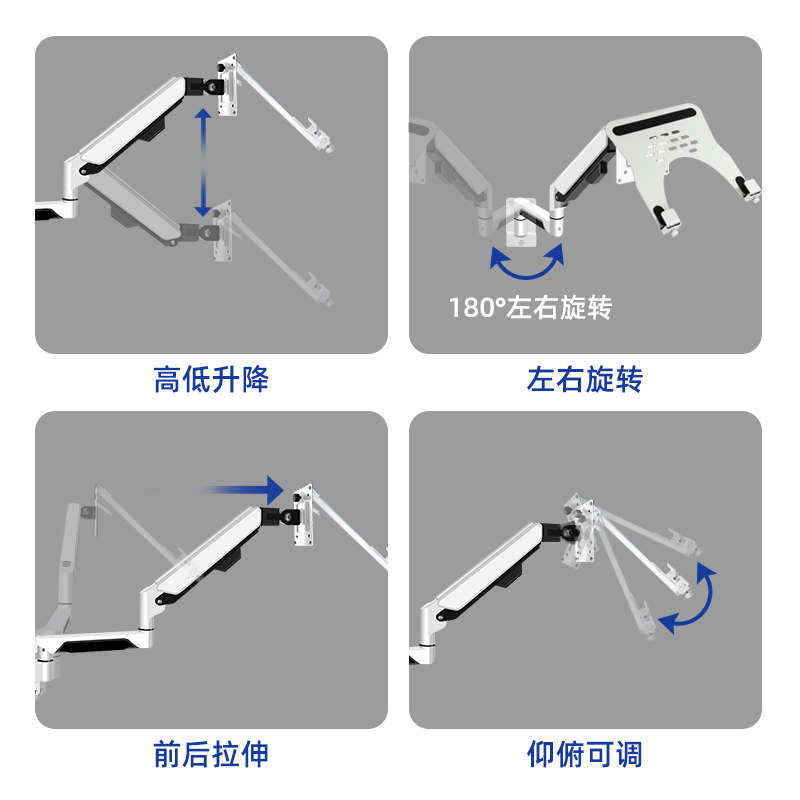 高低升降

180°左右旋转

左右旋转

前后拉伸

仰俯可调