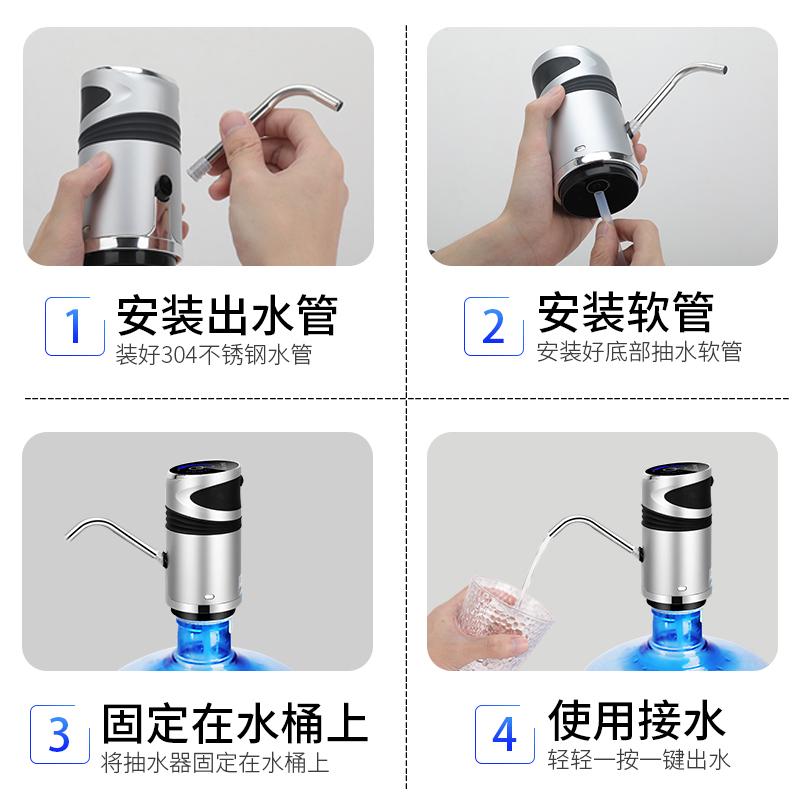 1 安装出水管
装好304不锈钢水管

2 安装软管
安装好底部抽水软管

3 固定在水桶上
将抽水器固定在水桶上

4 使用接水
轻轻一按一键出水