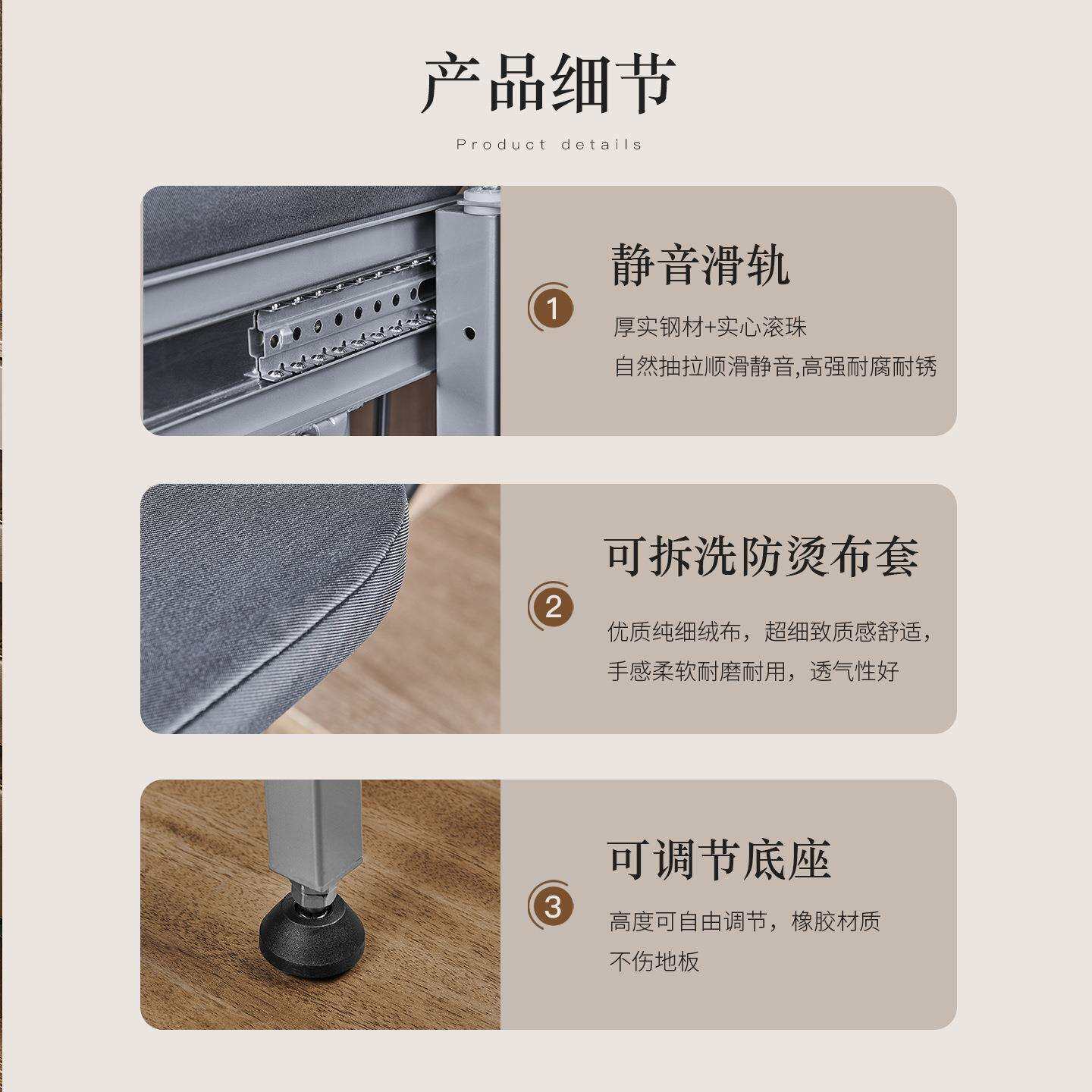 产品细节

Product details

1
静音滑轨
厚实钢材+实心滚珠
自然抽拉顺滑静音,高强耐腐耐锈

2
可拆洗防烫布套
优质纯细绒布，超细致质感舒适，
手感柔软耐磨耐用，透气性好

3
可调节底座
高度可自由调节，橡胶材质
不伤地板