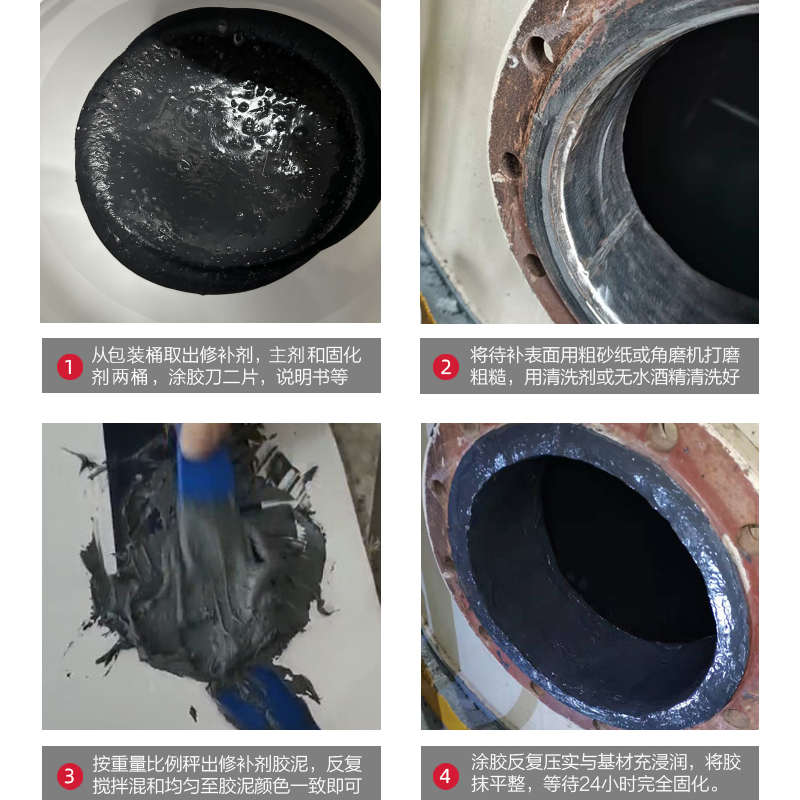 1 从包装桶取出修补剂，主剂和固化剂两桶，涂胶刀二片，说明书等

2 将待补表面用粗砂纸或角磨机打磨粗糙，用清洗剂或无水酒精清洗好

3 按重量比例秤出修补剂胶泥，反复搅拌混和均匀至胶泥颜色一致即可

4 涂胶反复压实与基材充浸润，将胶抹平整，等待24小时完全固化。