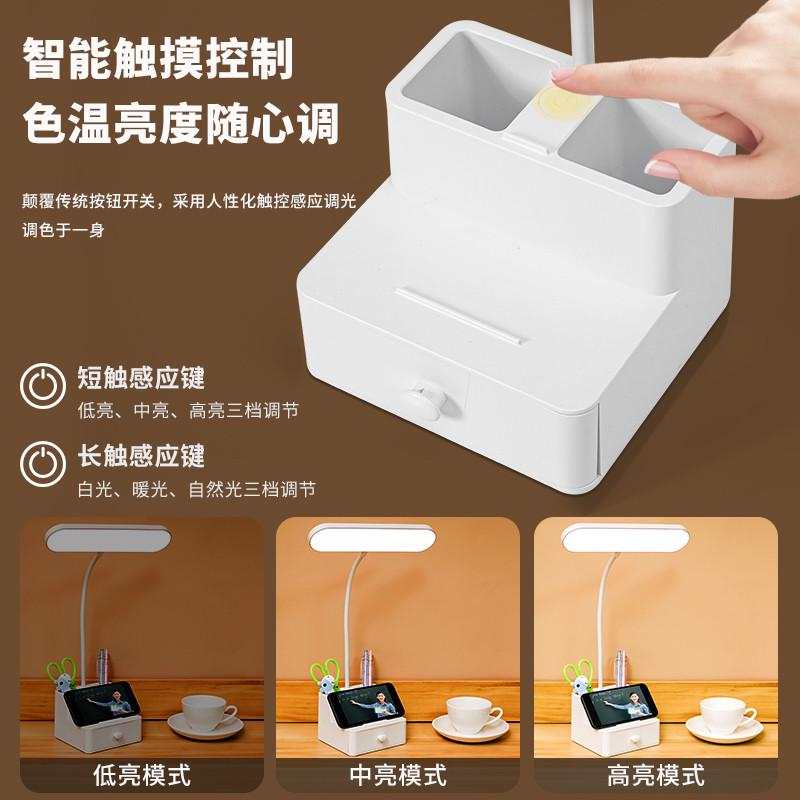 智能触摸控制
色温亮度随心调

颠覆传统按钮开关，采用人性化触控感应调光调色于一身

短触感应键
低亮、中亮、高亮三档调节

长触感应键
白光、暖光、自然光三档调节

低亮模式

中亮模式

高亮模式