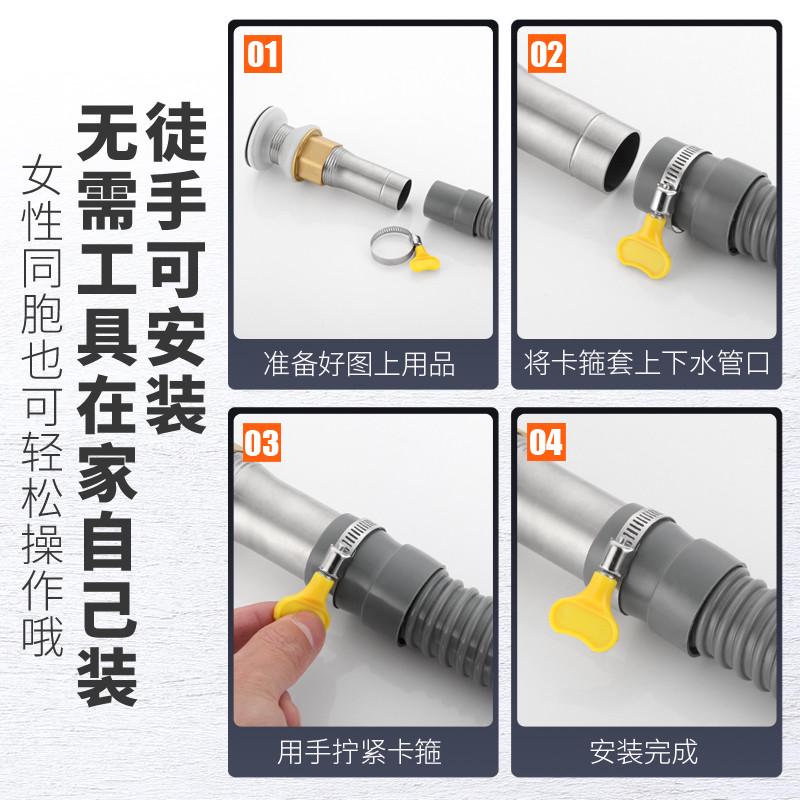 徒手可安装

无需工具在家自己装

女性同胞也可轻松操作哦

01
准备好图上用品

02
将卡箍套上下水管口

03
用手拧紧卡箍

04
安装完成