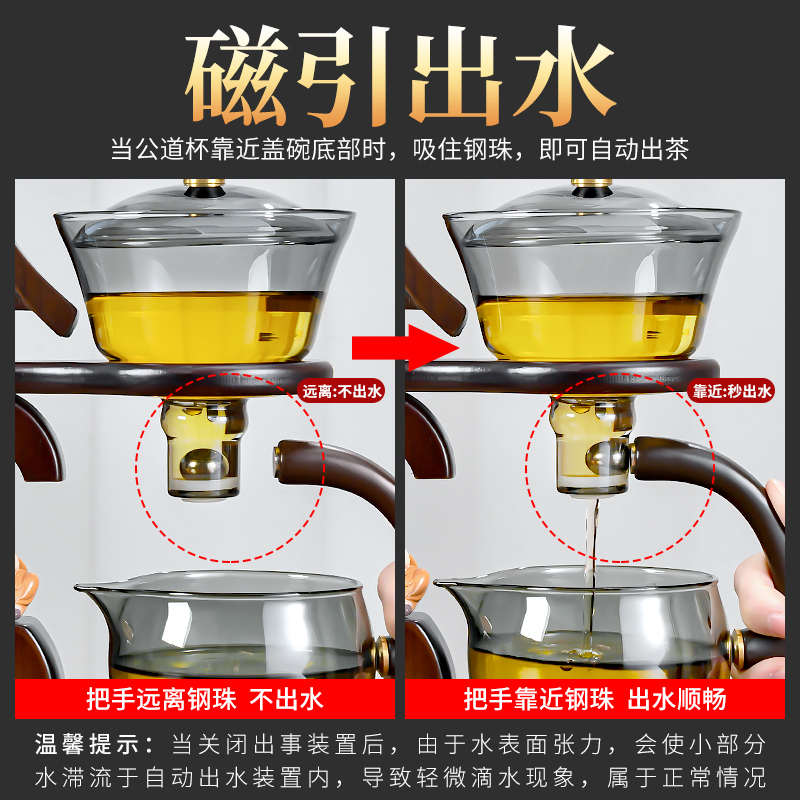 磁引出水

当公道杯靠近盖碗底部时，吸住钢珠，即可自动出茶

远离:不出水

靠近:秒出水

把手远离钢珠 不出水

把手靠近钢珠 出水顺畅

温馨提示：当关闭出事装置后，由于水表面张力，会使小部分水滞流于自动出水装置内，导致轻微滴水现象，属于正常情况