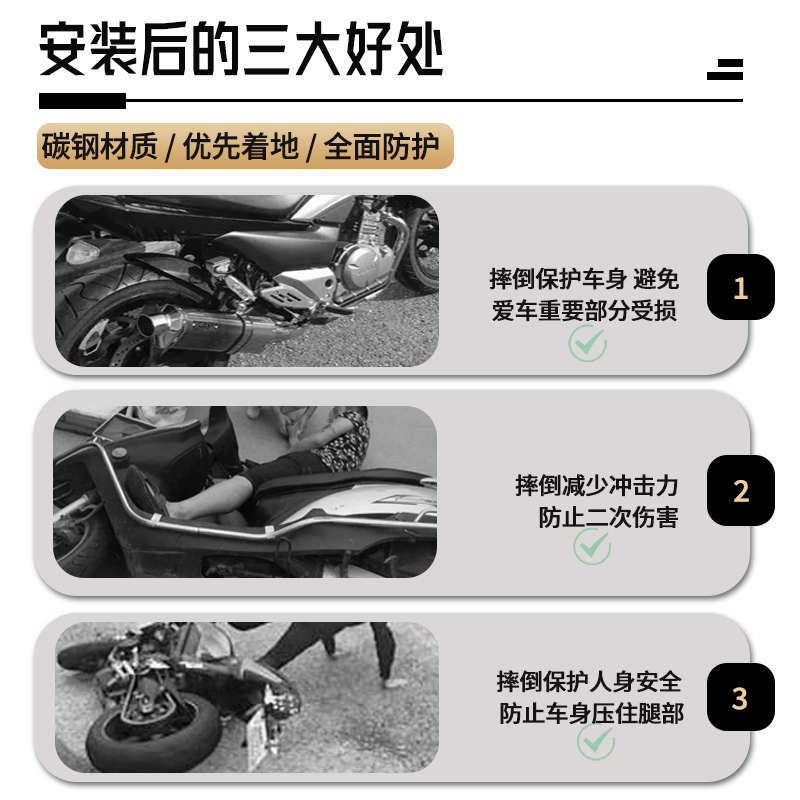 安装后的三大好处

碳钢材质 / 优先着地 / 全面防护

摔倒保护车身 避免爱车重要部分受损

1

摔倒减少冲击力 防止二次伤害

2

摔倒保护人身安全 防止车身压住腿部

3