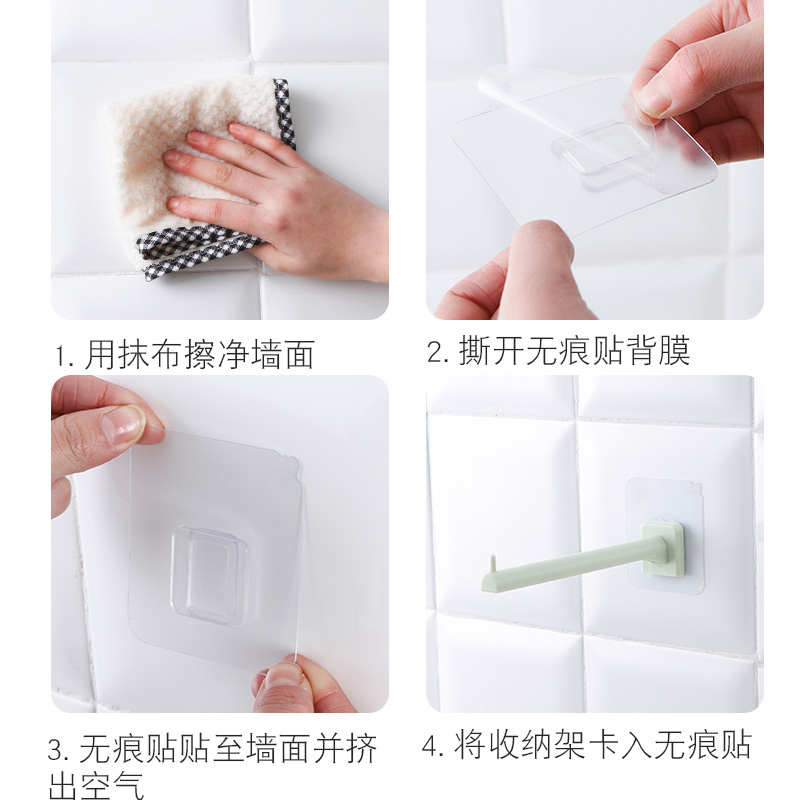 1. 用抹布擦净墙面

2. 撕开无痕贴背膜

3. 无痕贴贴至墙面并挤出空气

4. 将收纳架卡入无痕贴