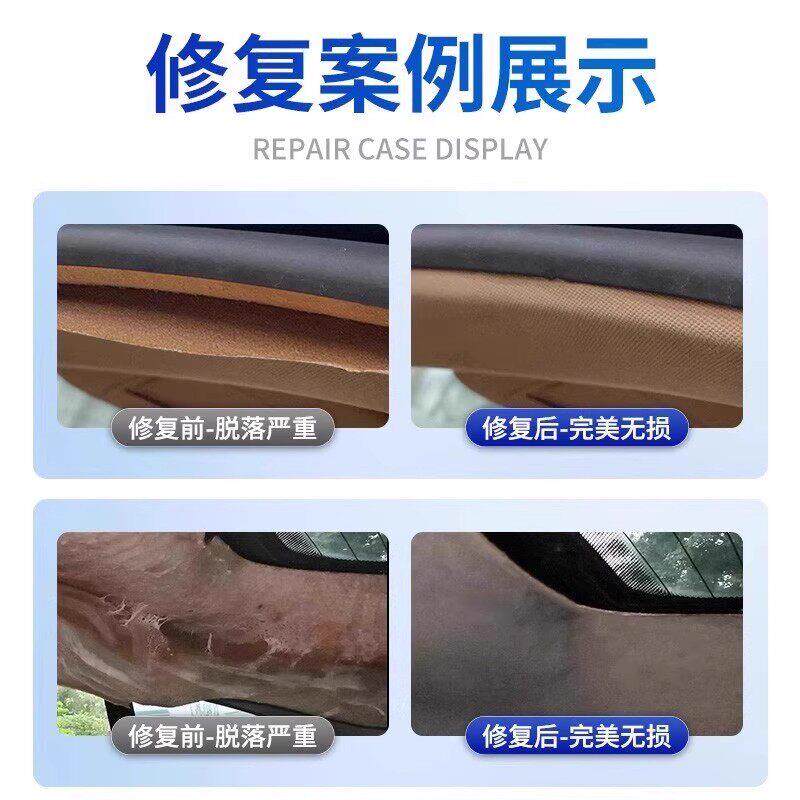 修复案例展示
REPAIR CASE DISPLAY

修复前-脱落严重

修复后-完美无损

修复前-脱落严重

修复后-完美无损