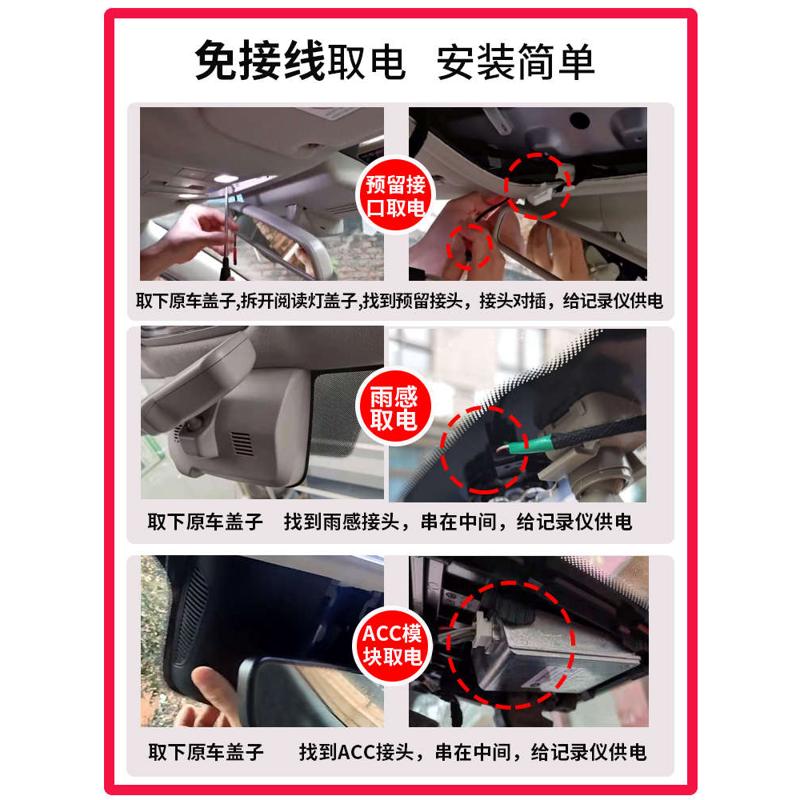 免接线取电 安装简单

预留接口取电

取下原车盖子,拆开阅读灯盖子,找到预留接头，接头对插，给记录仪供电

雨感取电

取下原车盖子 找到雨感接头，串在中间，给记录仪供电

ACC模块取电

取下原车盖子 找到ACC接头，串在中间，给记录仪供电