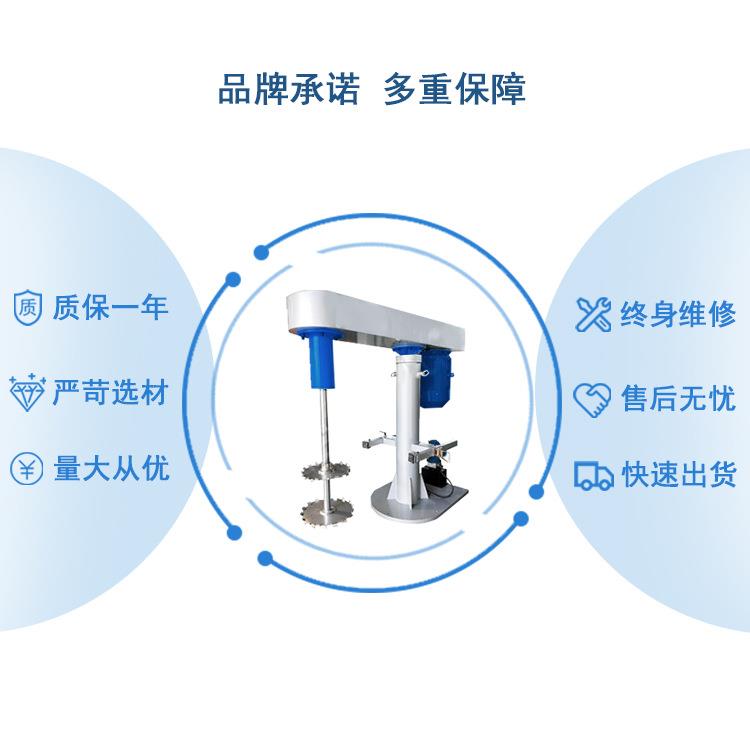 品牌承诺 多重保障

质 质保一年

严苛选材

¥ 量大从优

终身维修

售后无忧

快速出货