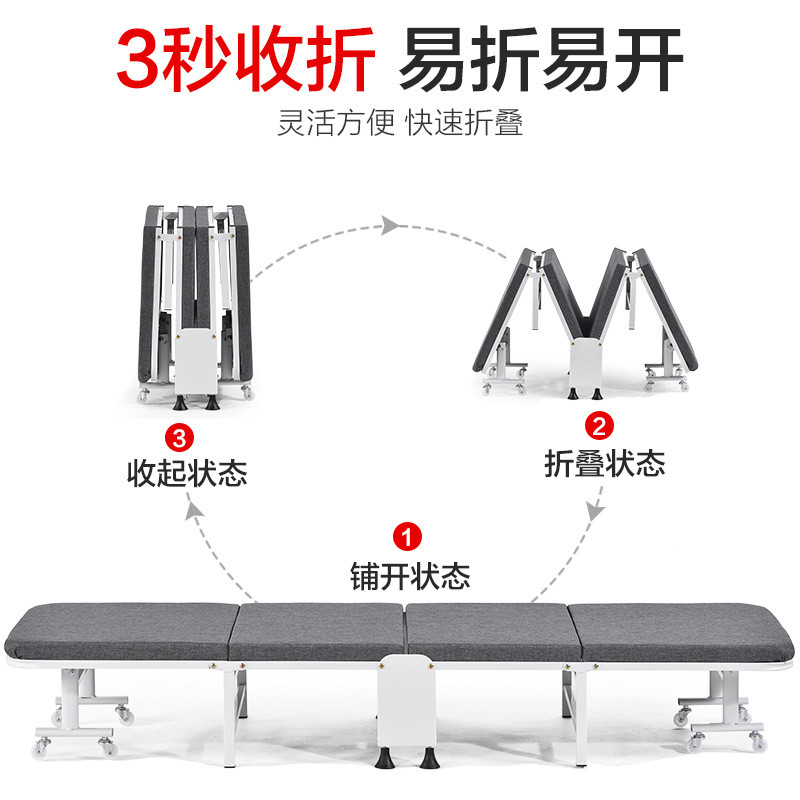 3秒收折 易折易开

灵活方便 快速折叠

3
收起状态

2
折叠状态

1
铺开状态