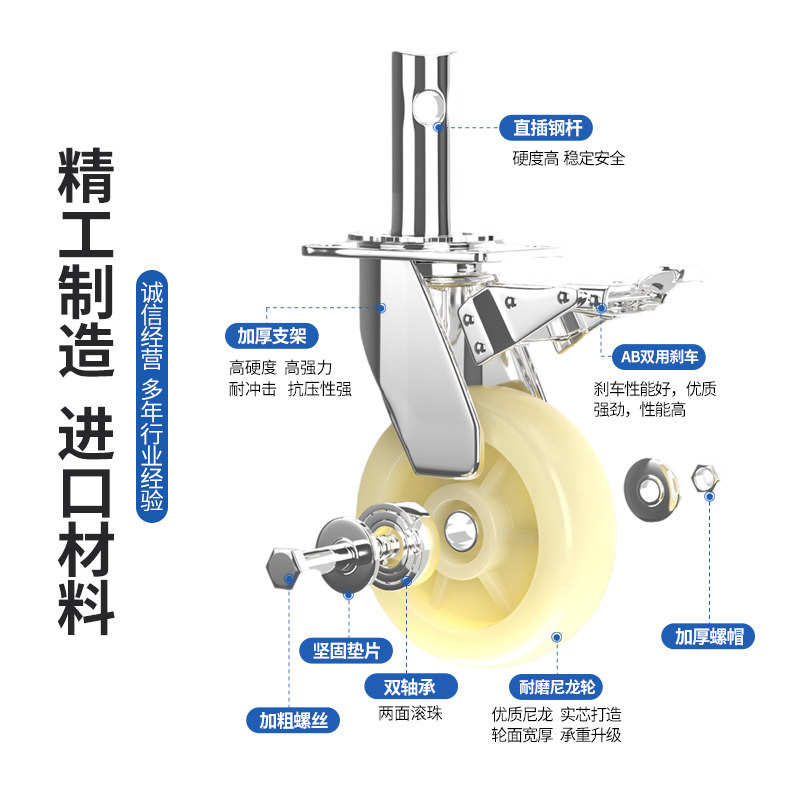 精工制造 进口材料

诚信经营 多年行业经验

直插钢杆
硬度高 稳定安全

加厚支架
高硬度 高强力
耐冲击 抗压性强

AB双用刹车
刹车性能好，优质强劲，性能高

加厚螺帽

坚固垫片

双轴承
两面滚珠

耐磨尼龙轮
优质尼龙 实芯打造
轮面宽厚 承重升级

加粗螺丝