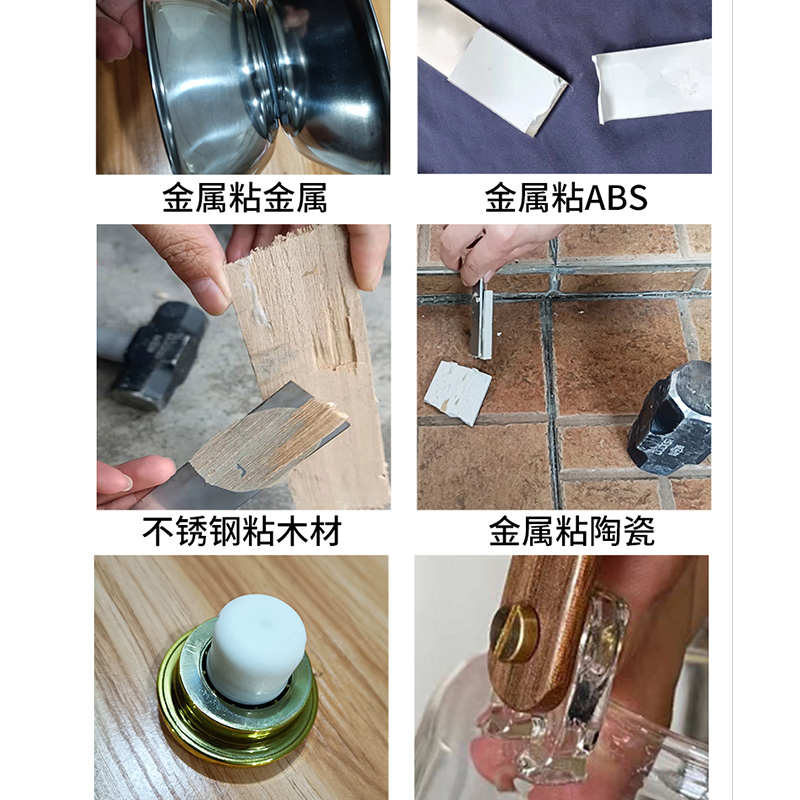 金属粘金属

金属粘ABS

不锈钢粘木材

金属粘陶瓷