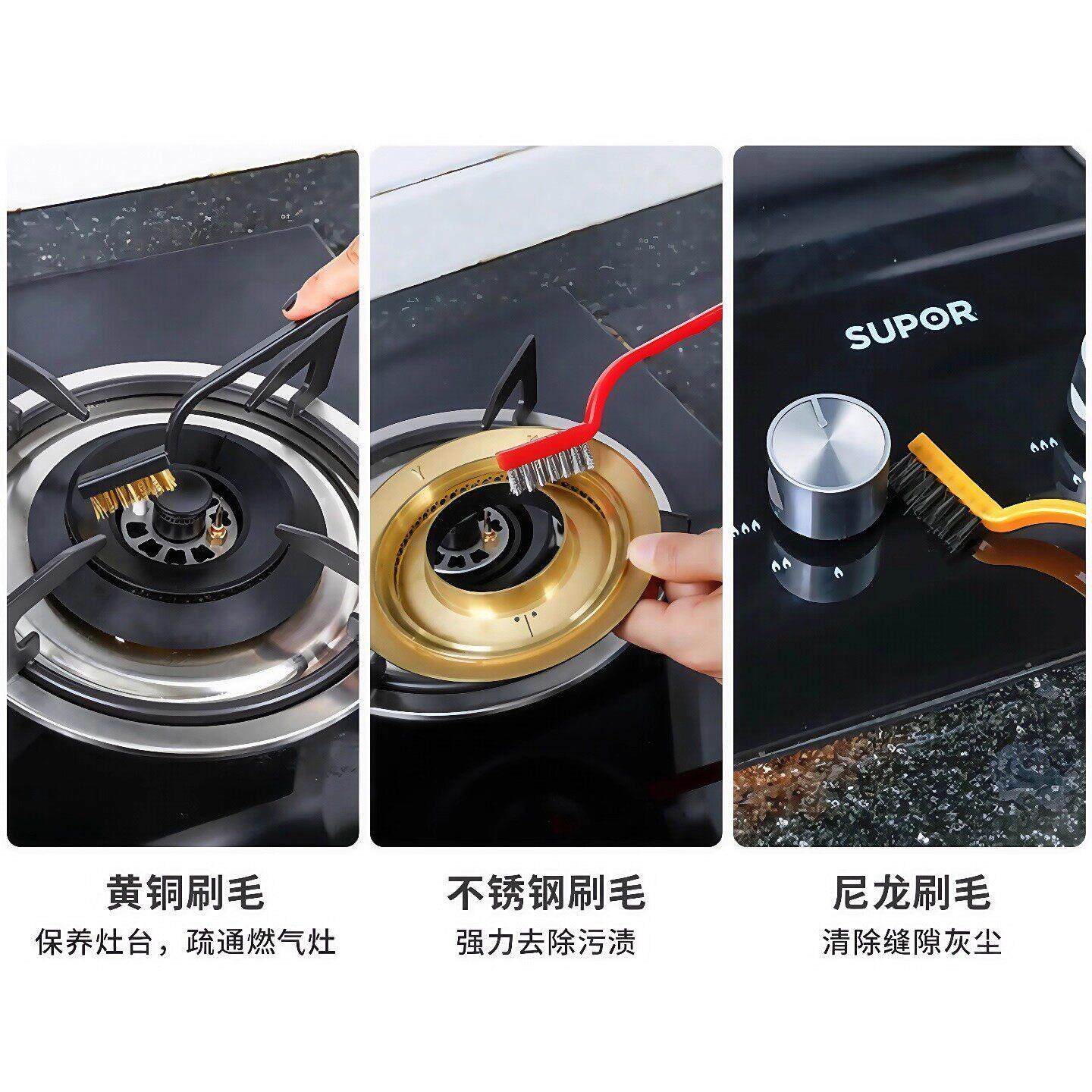 SUPOR

黄铜刷毛
保养灶台，疏通燃气灶

不锈钢刷毛
强力去除污渍

尼龙刷毛
清除缝隙灰尘