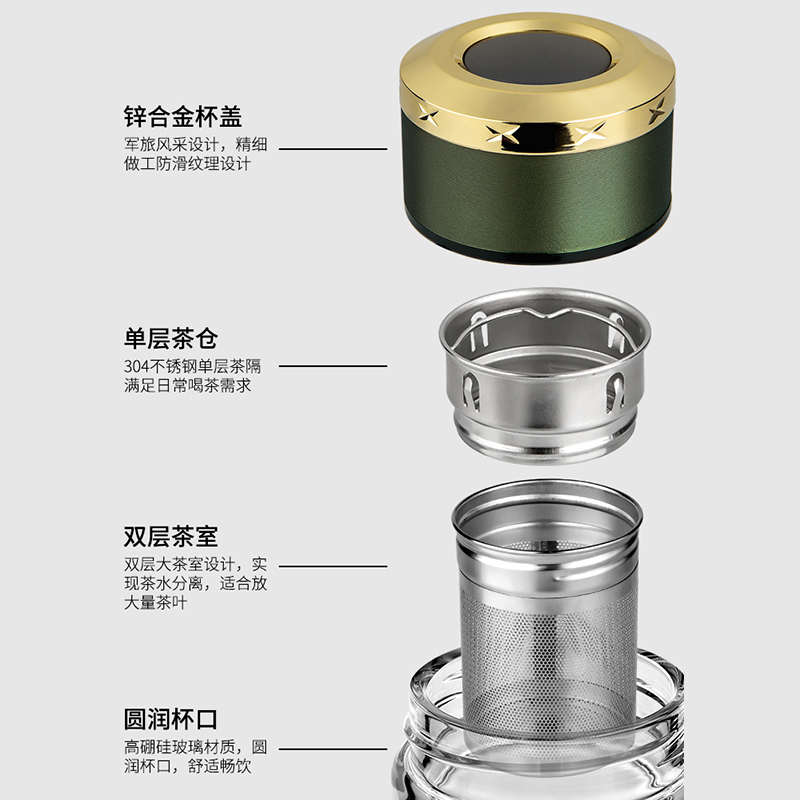 锌合金杯盖

军旅风采设计，精细做工防滑纹理设计

单层茶仓

304不锈钢单层茶隔满足日常喝茶需求

双层茶室

双层大茶室设计，实现茶水分离，适合放大量茶叶

圆润杯口

高硼硅玻璃材质，圆润杯口，舒适畅饮