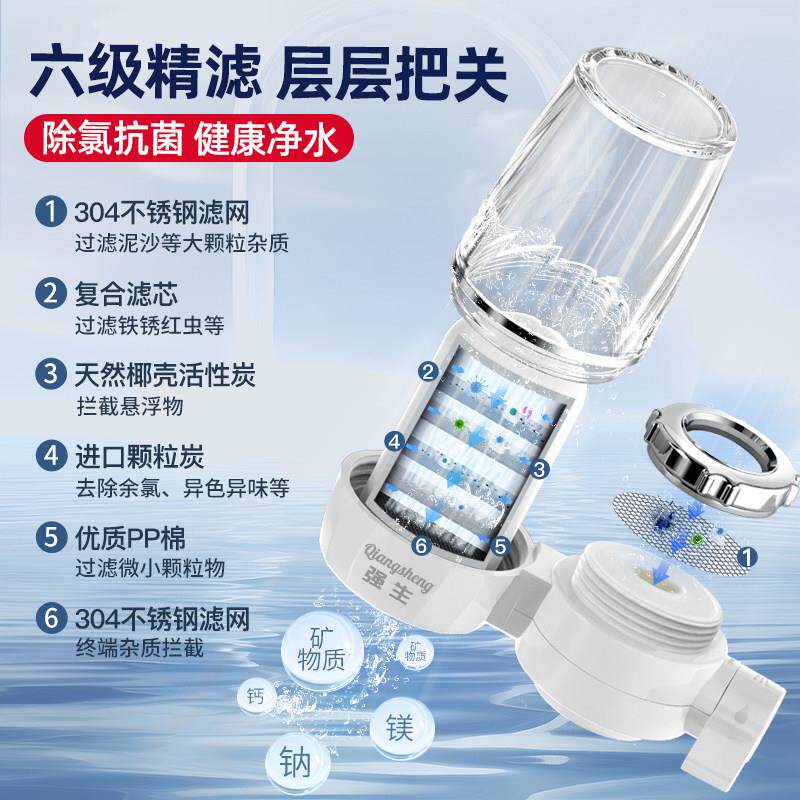 六级精滤 层层把关

除氯抗菌 健康净水

1 304不锈钢滤网
过滤泥沙等大颗粒杂质

2 复合滤芯
过滤铁锈红虫等

3 天然椰壳活性炭
拦截悬浮物

4 进口颗粒炭
去除余氯、异色异味等

5 优质PP棉
过滤微小颗粒物

6 304不锈钢滤网
终端杂质拦截

2
4
3
6
5
1

Qiangsheng
强生

矿物质
矿物质
钙
镁
钠