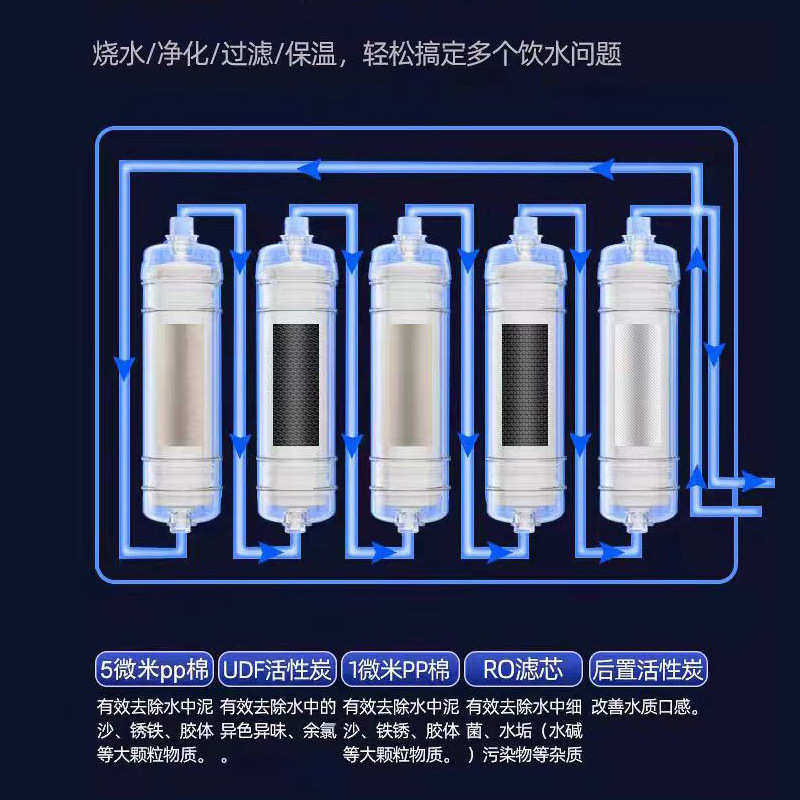 烧水/净化/过滤/保温，轻松搞定多个饮水问题

5微米pp棉

有效去除水中泥沙、锈铁、胶体等大颗粒物质。

UDF活性炭

有效去除水中的异色异味、余氯。

1微米PP棉

有效去除水中泥沙、铁锈、胶体等大颗粒物质。

RO滤芯

有效去除水中细菌、水垢（水碱）污染物等杂质

后置活性炭

改善水质口感。