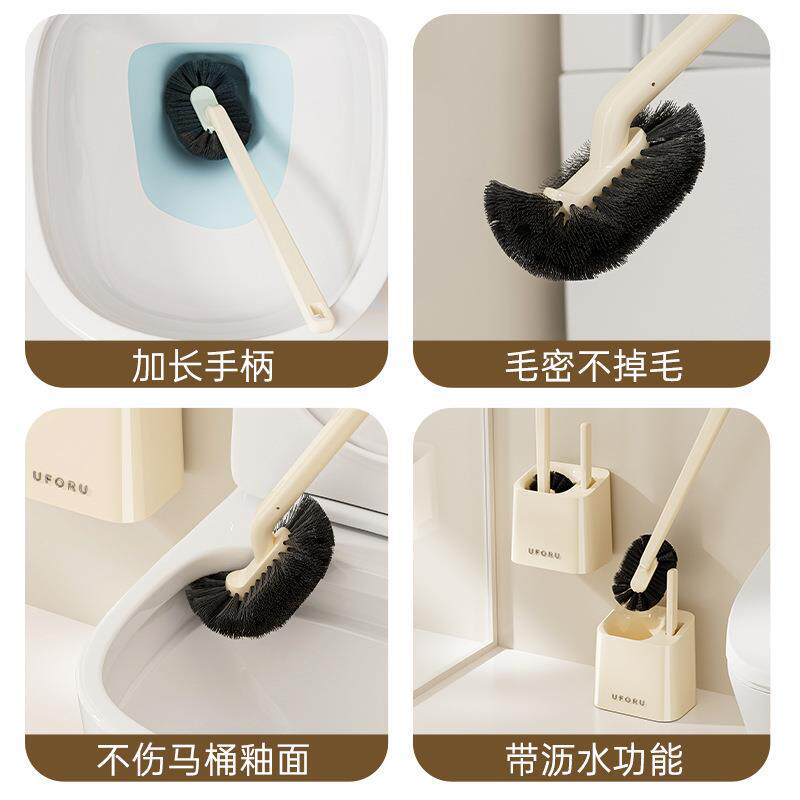 加长手柄

毛密不掉毛

UFORU

不伤马桶釉面

UFORU

UFORU

带沥水功能