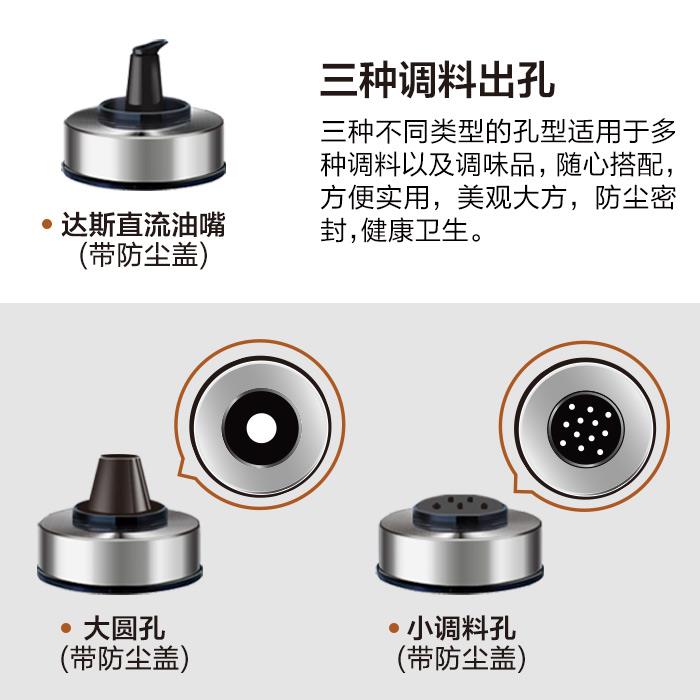 三种调料出孔

三种不同类型的孔型适用于多种调料以及调味品，随心搭配，方便实用，美观大方，防尘密封,健康卫生。

• 达斯直流油嘴
(带防尘盖)

• 大圆孔
(带防尘盖)

• 小调料孔
(带防尘盖)