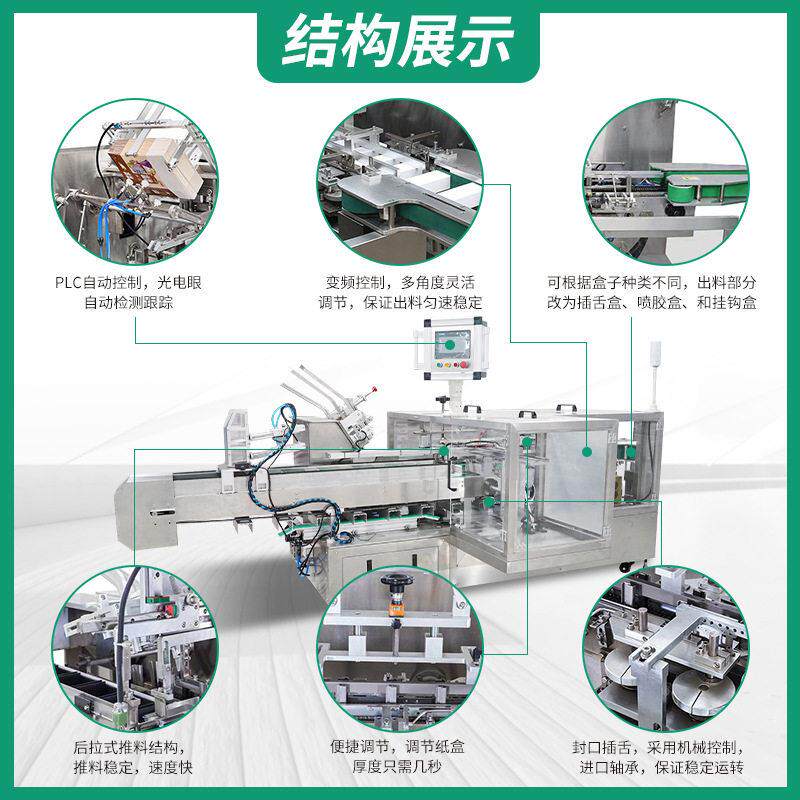 结构展示

PLC自动控制，光电眼自动检测跟踪

变频控制，多角度灵活调节，保证出料匀速稳定

可根据盒子种类不同，出料部分改为插舌盒、喷胶盒、和挂钩盒

后拉式推料结构，推料稳定，速度快

便捷调节，调节纸盒厚度只需几秒

封口插舌，采用机械控制，进口轴承，保证稳定运转