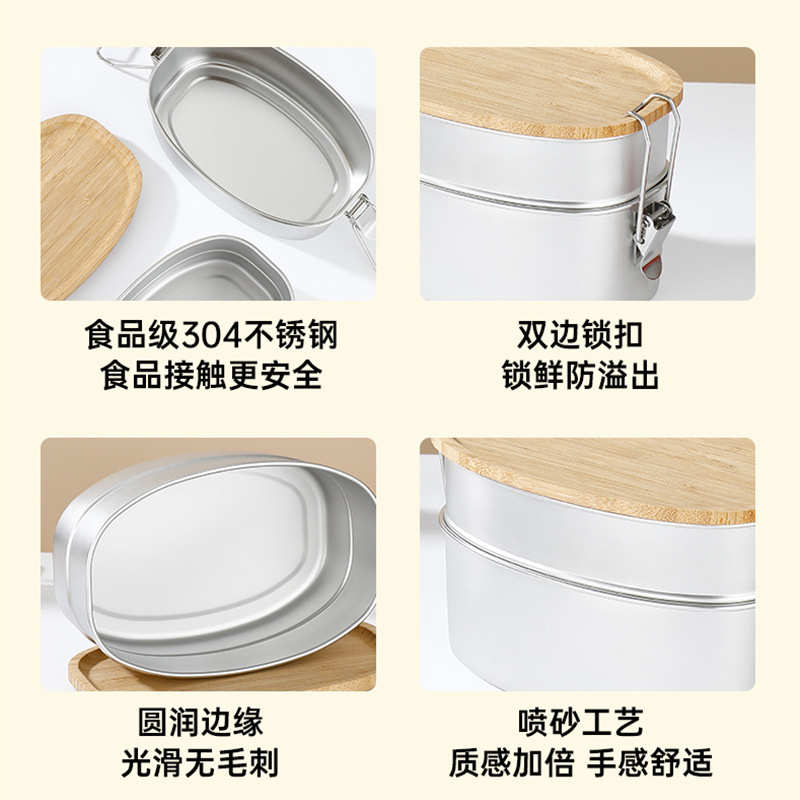 食品级304不锈钢
食品接触更安全

双边锁扣
锁鲜防溢出

圆润边缘
光滑无毛刺

喷砂工艺
质感加倍 手感舒适