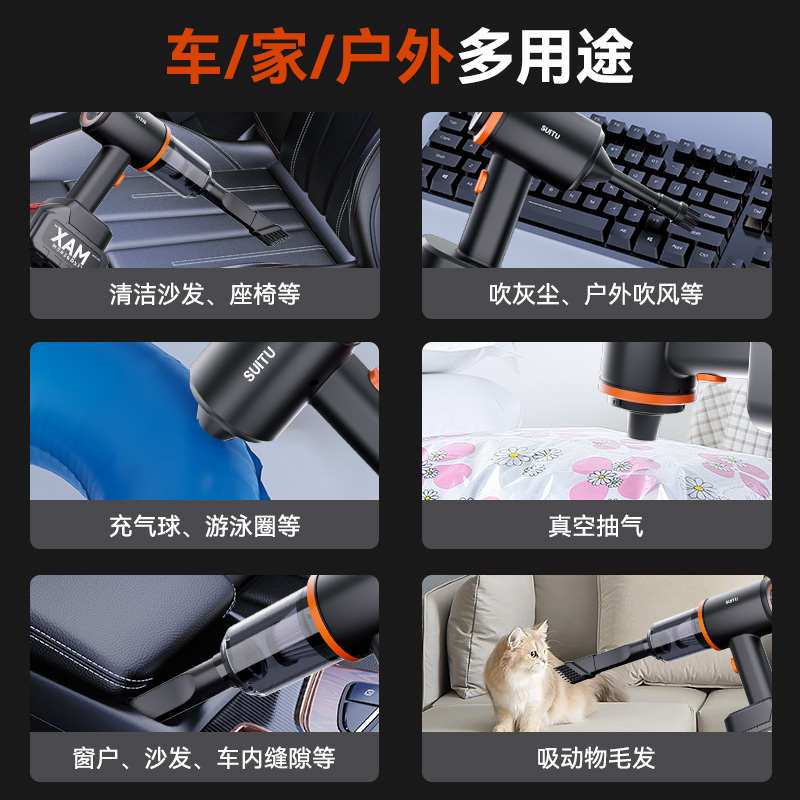 车/家/户外多用途

XAM

清洁沙发、座椅等

SUITU

吹灰尘、户外吹风等

SUITU

充气球、游泳圈等

真空抽气

窗户、沙发、车内缝隙等

SUITU

吸动物毛发