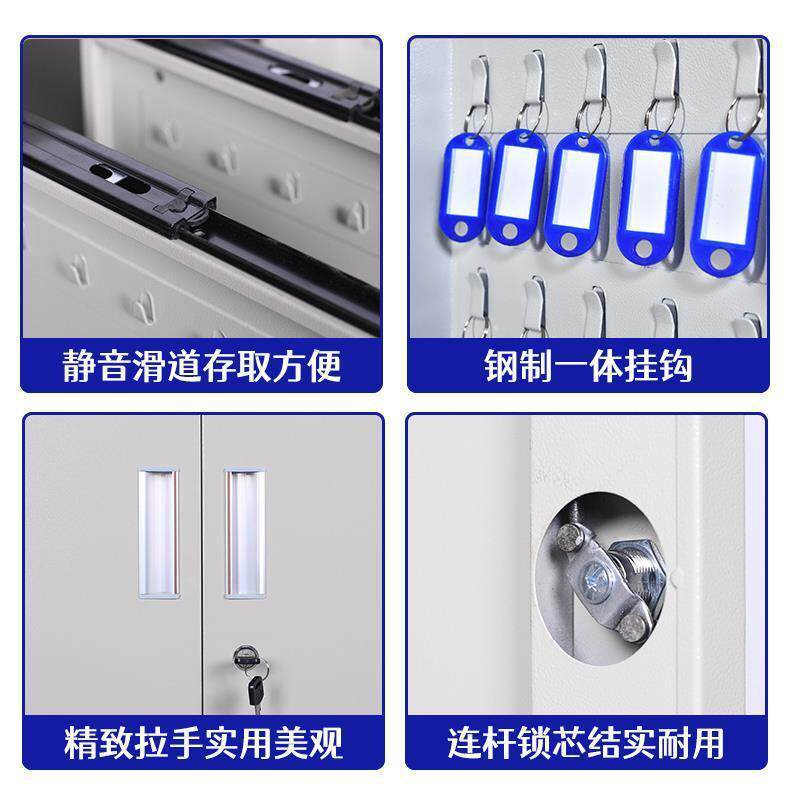 静音滑道存取方便

钢制一体挂钩

精致拉手实用美观

连杆锁芯结实耐用