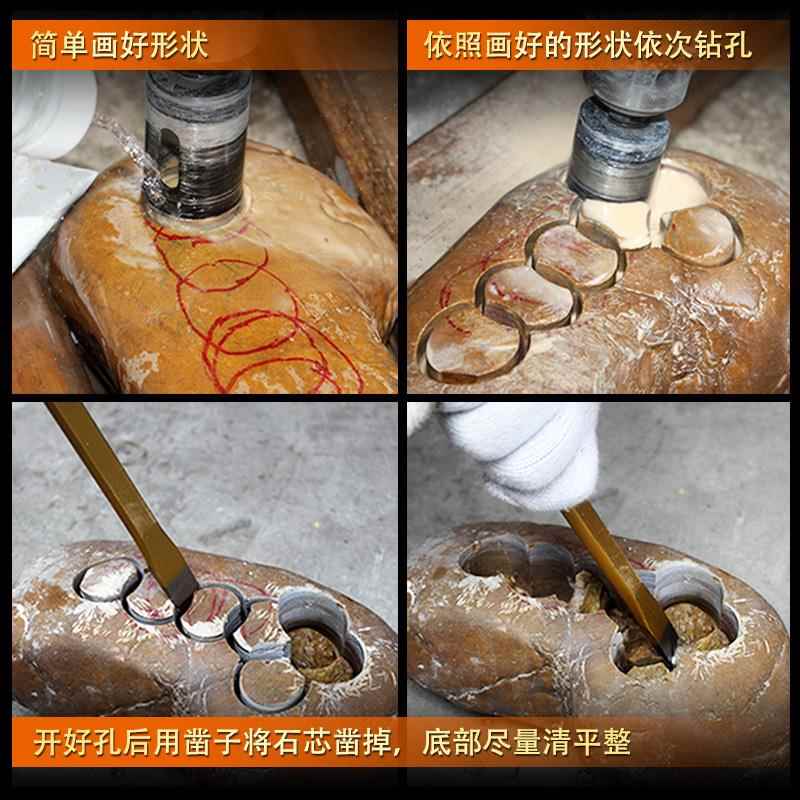 简单画好形状

依照画好的形状依次钻孔

开好孔后用凿子将石芯凿掉，底部尽量清平整