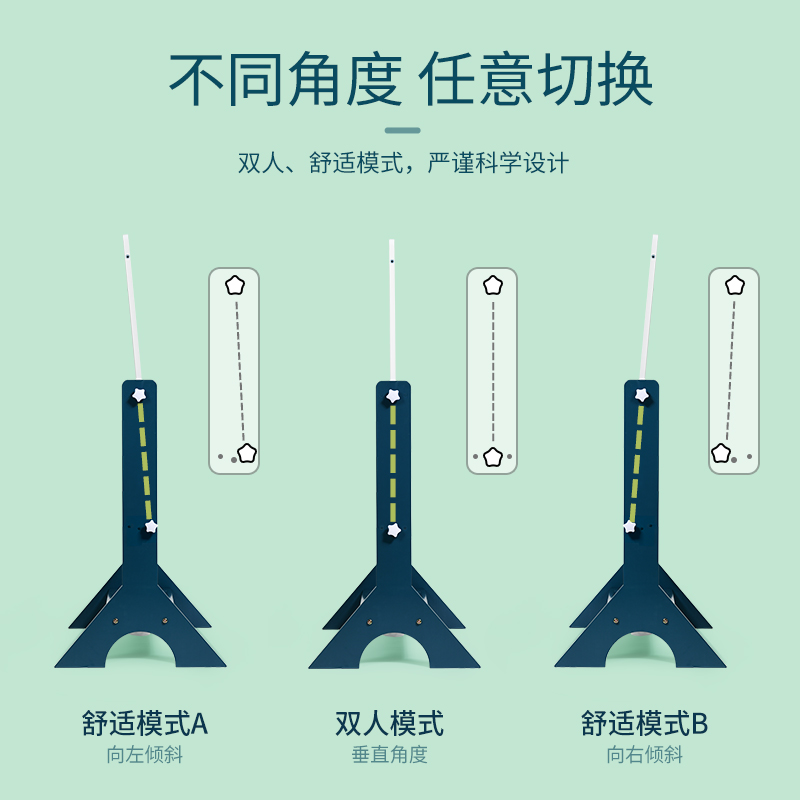 不同角度 任意切换

双人、舒适模式，严谨科学设计

舒适模式A
向左倾斜

双人模式
垂直角度

舒适模式B
向右倾斜