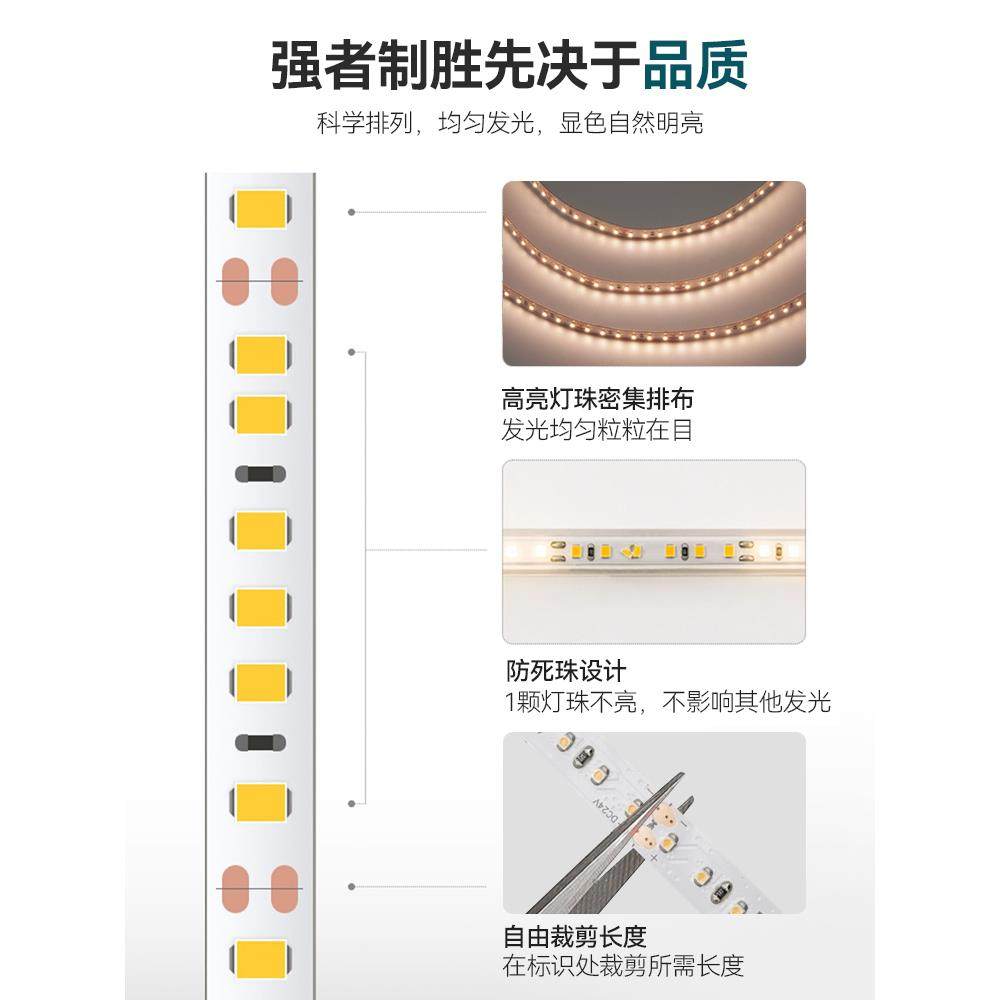 强者制胜先决于品质

科学排列，均匀发光，显色自然明亮

高亮灯珠密集排布
发光均匀粒粒在目

防死珠设计
1颗灯珠不亮，不影响其他发光

DC24V

自由裁剪长度
在标识处裁剪所需长度