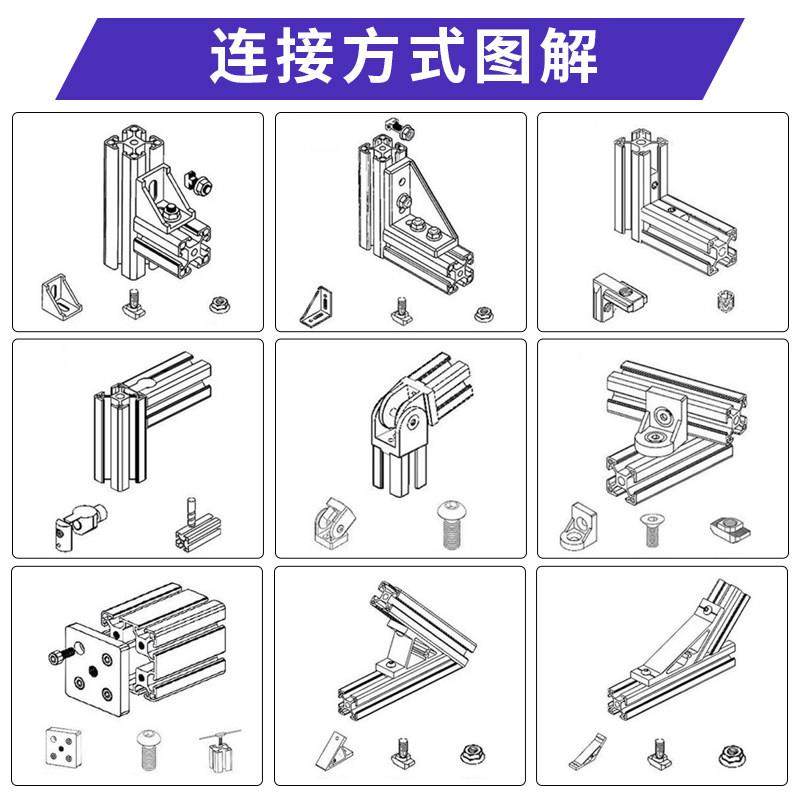 连接方式图解