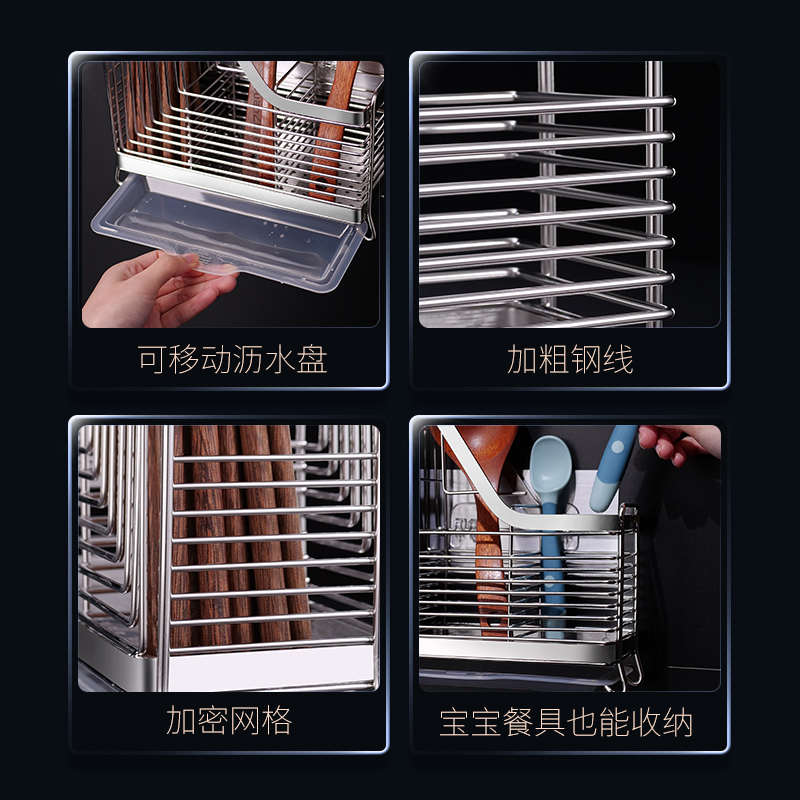 可移动沥水盘

加粗钢线

加密网格

宝宝餐具也能收纳